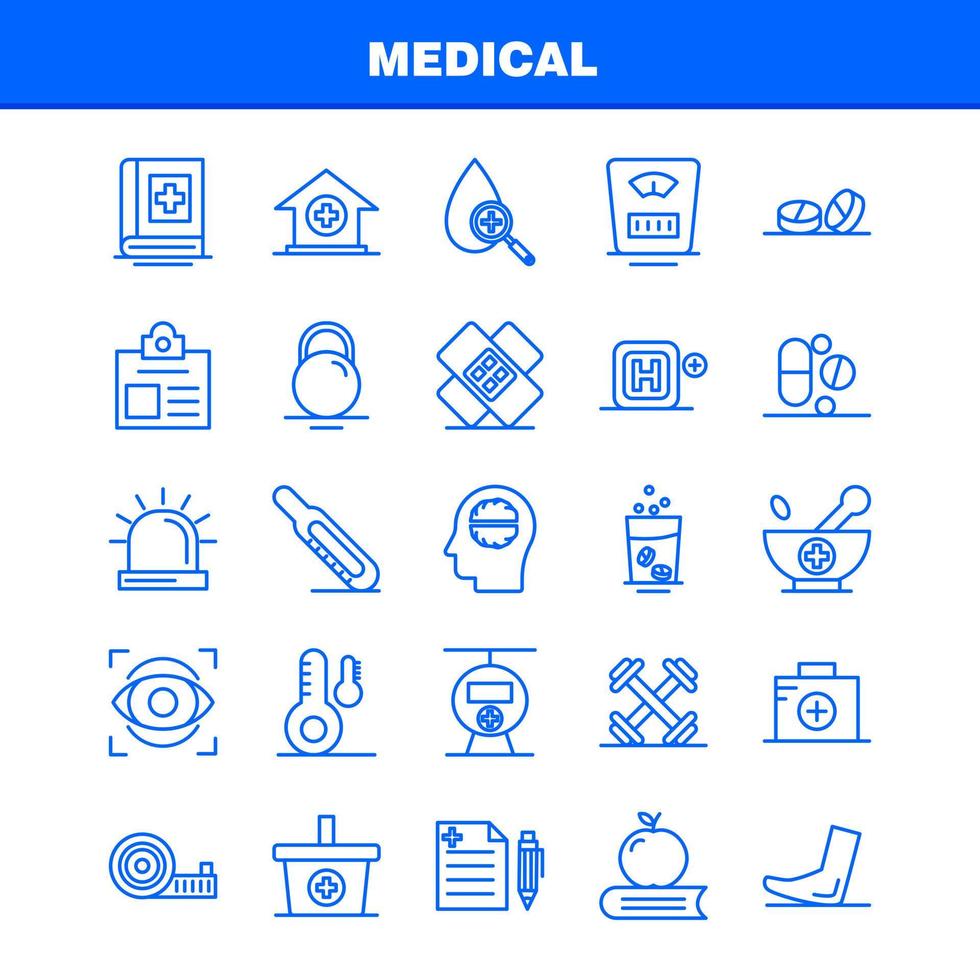 MEDICAL

H