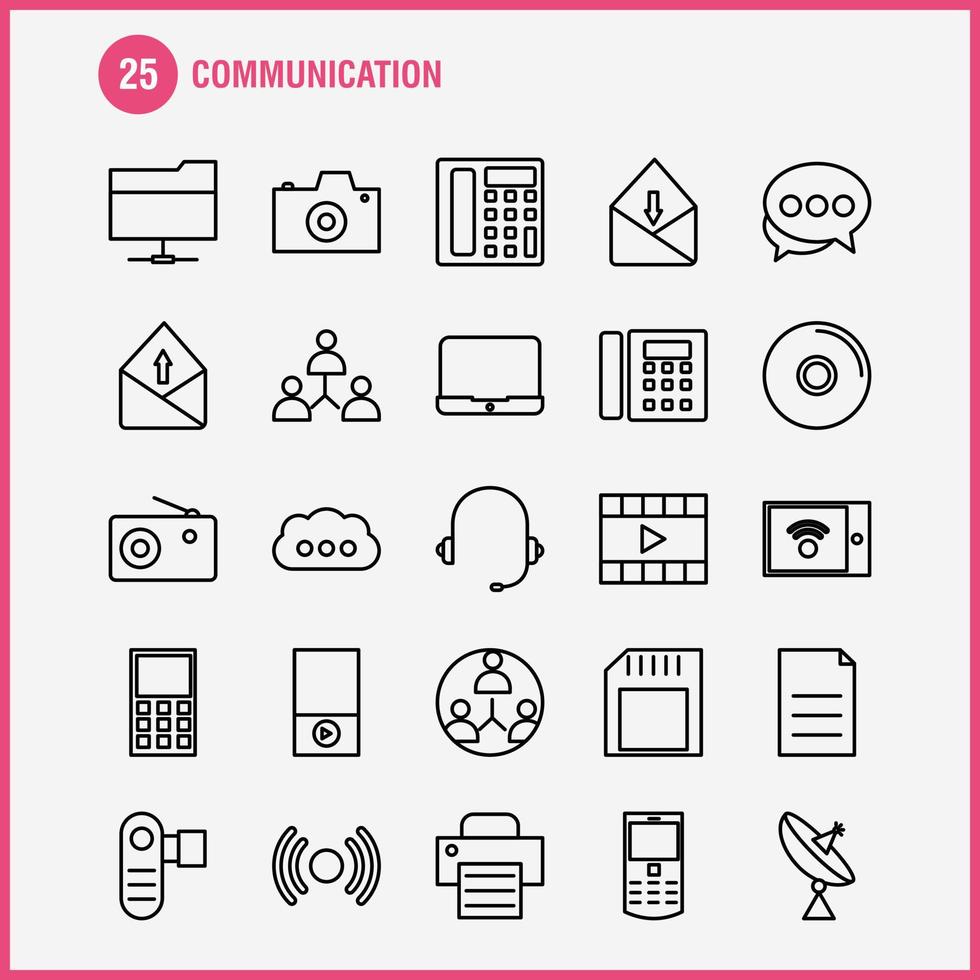 25 COMMUNICATION