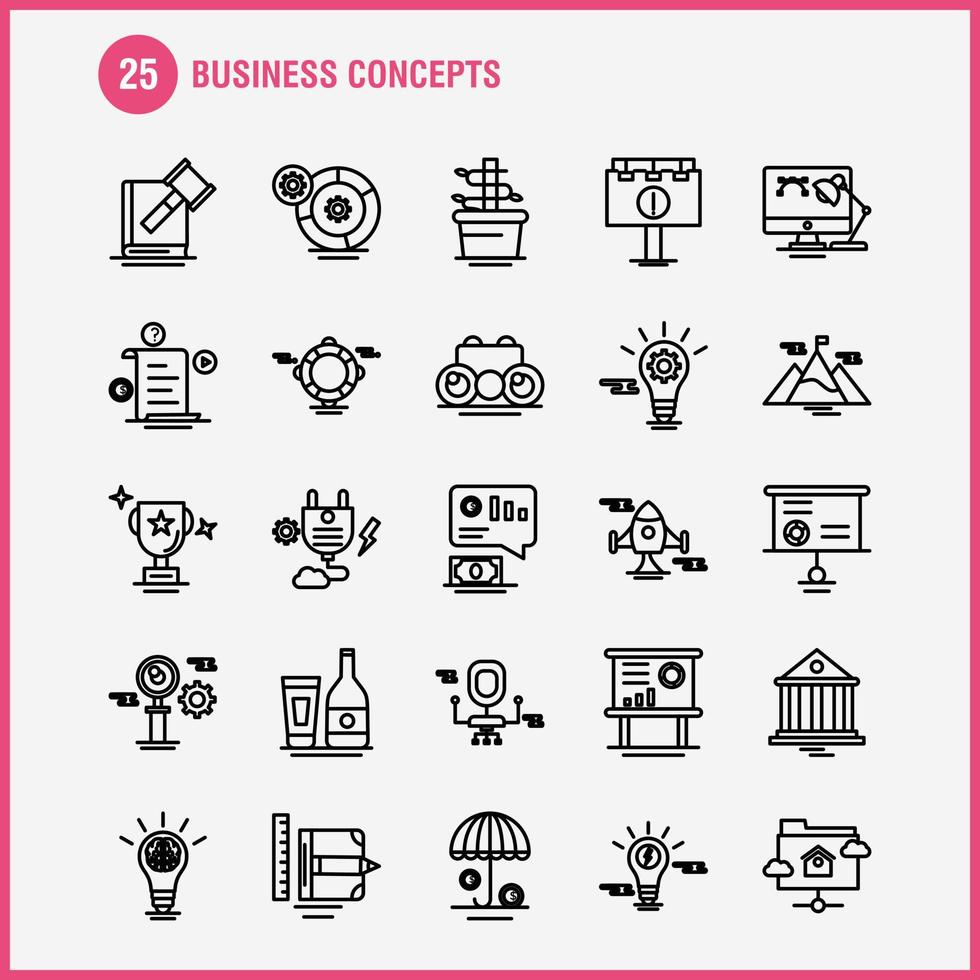 25 BUSINESS CONCEPTS