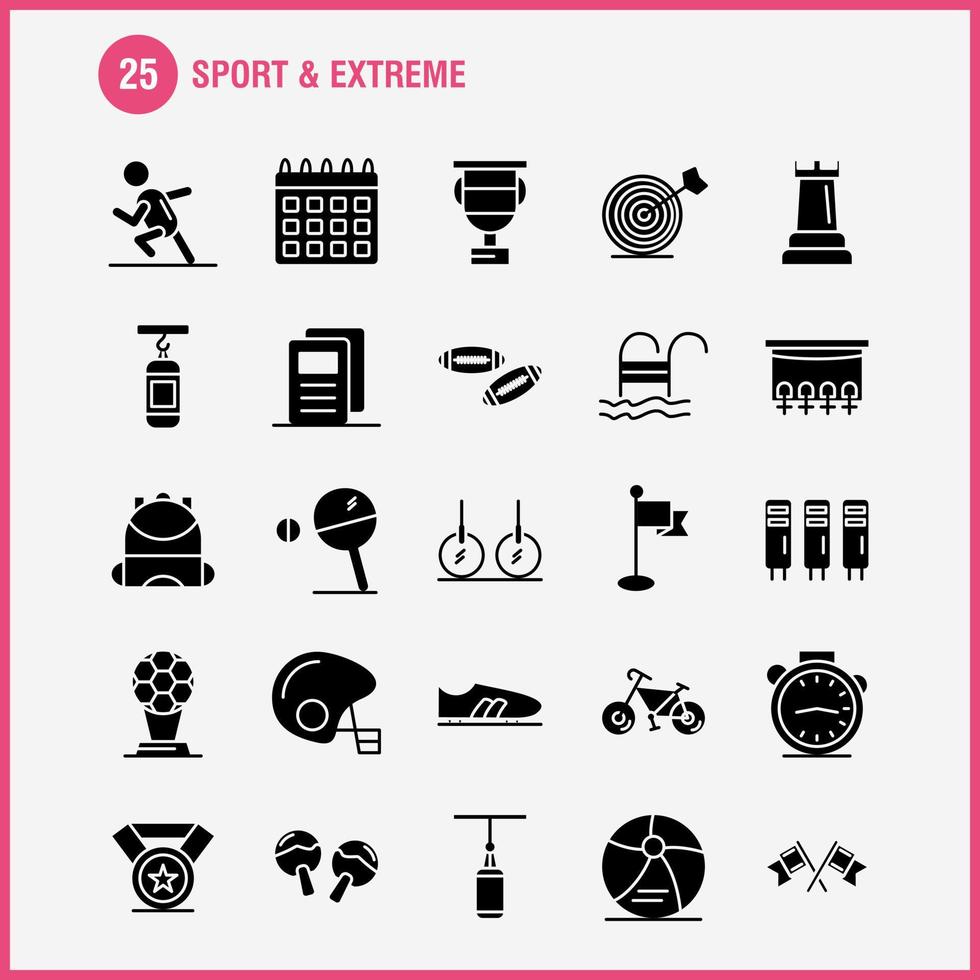 25 SPORT & EXTREME