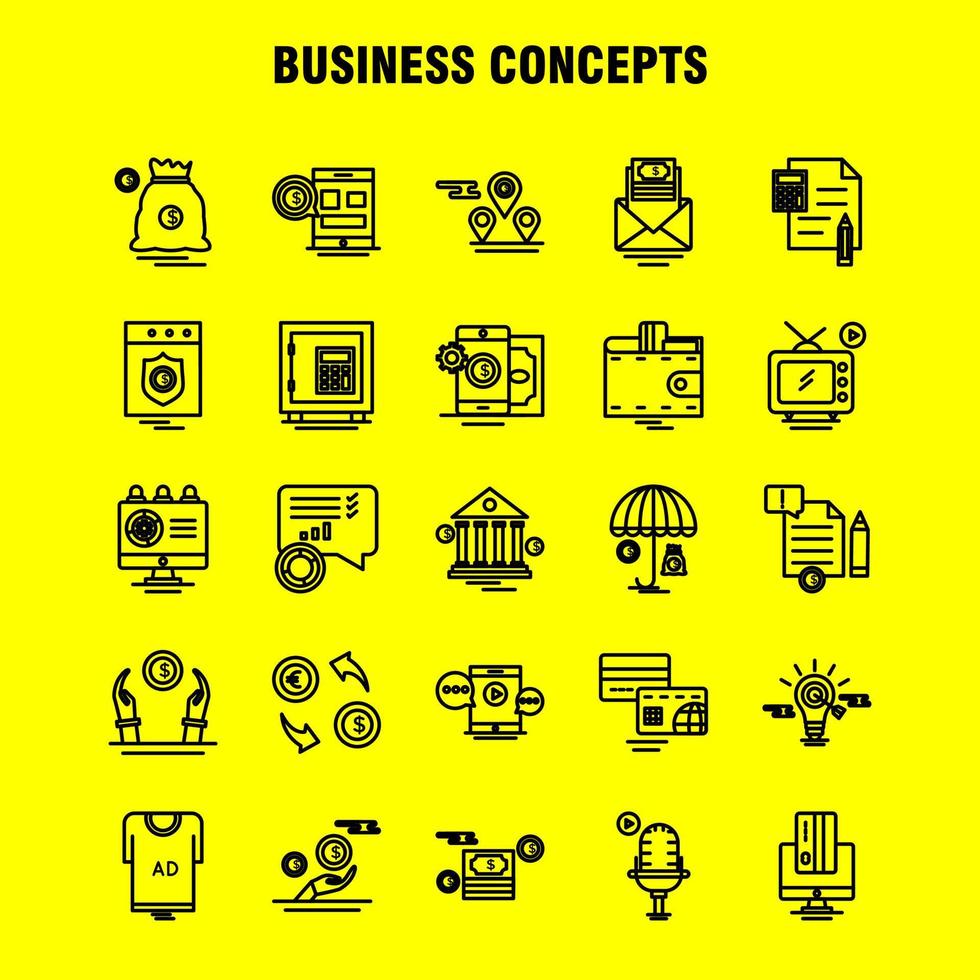 BUSINESS CONCEPTS

AD