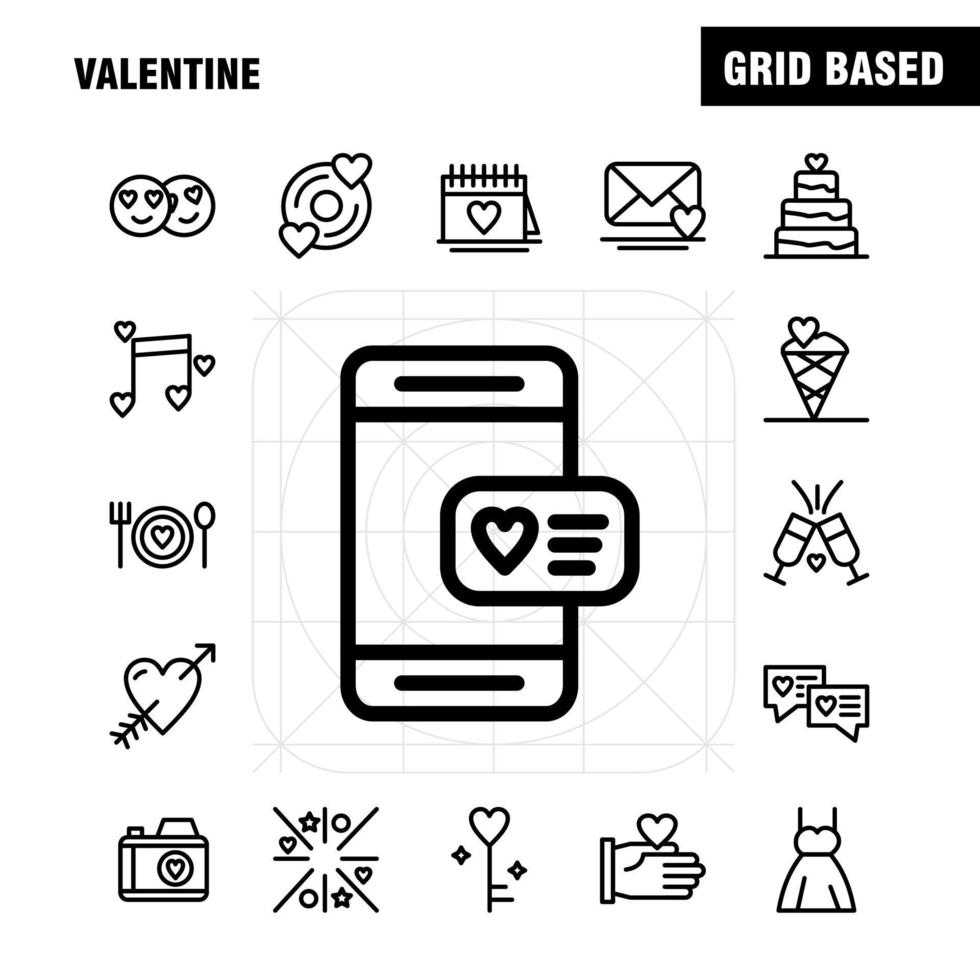 VALENTINE

GRID BASED