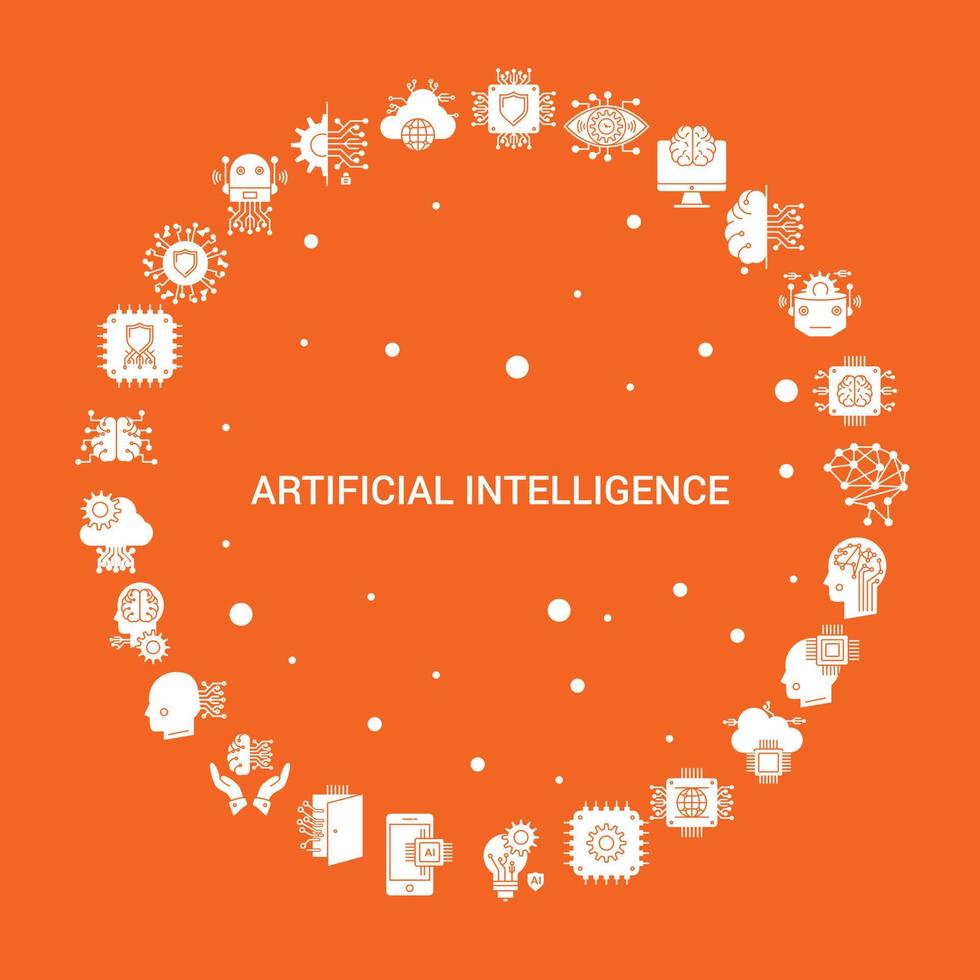 ARTIFICIAL INTELLIGENCE

AI

AI