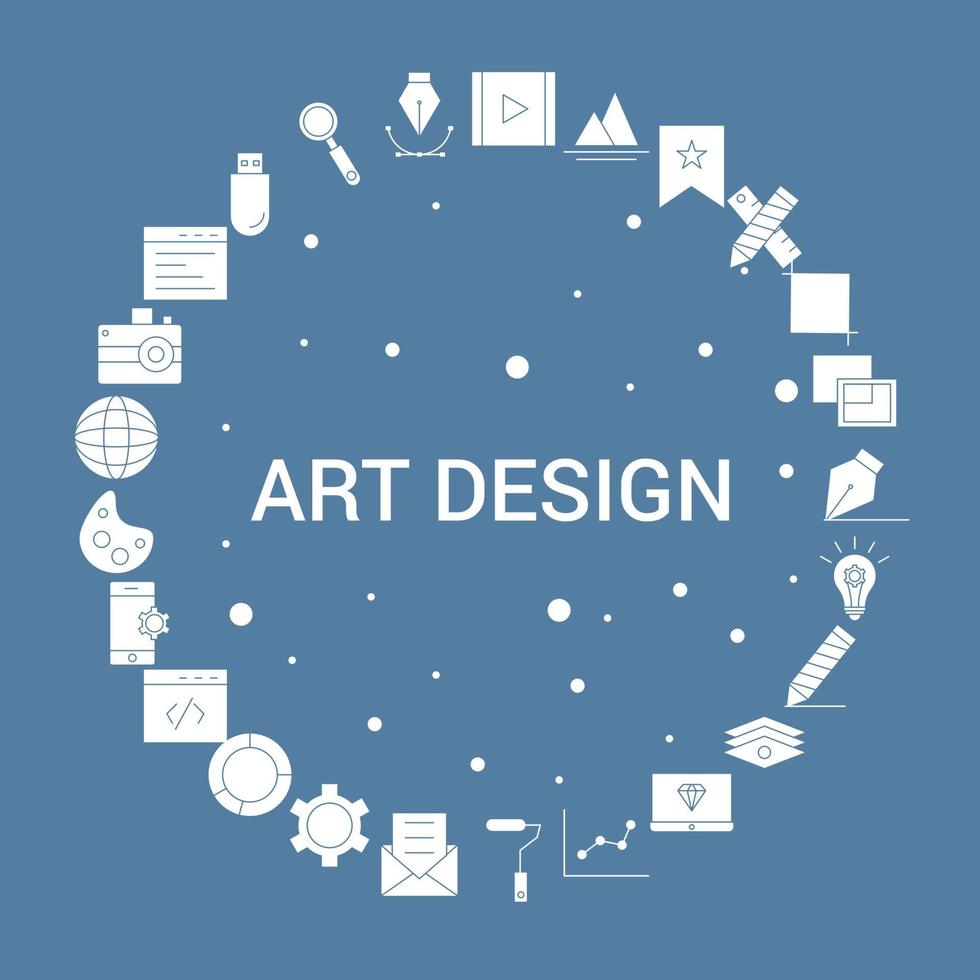 ART DESIGN