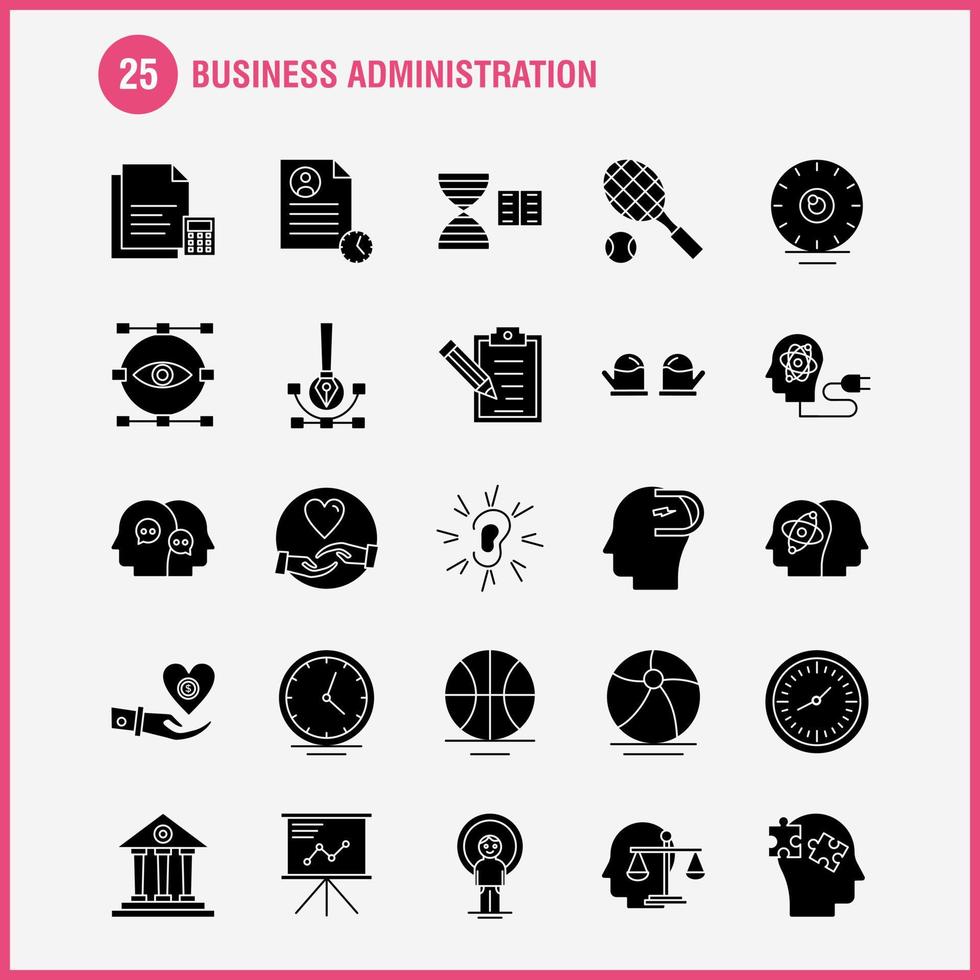 25 BUSINESS ADMINISTRATION