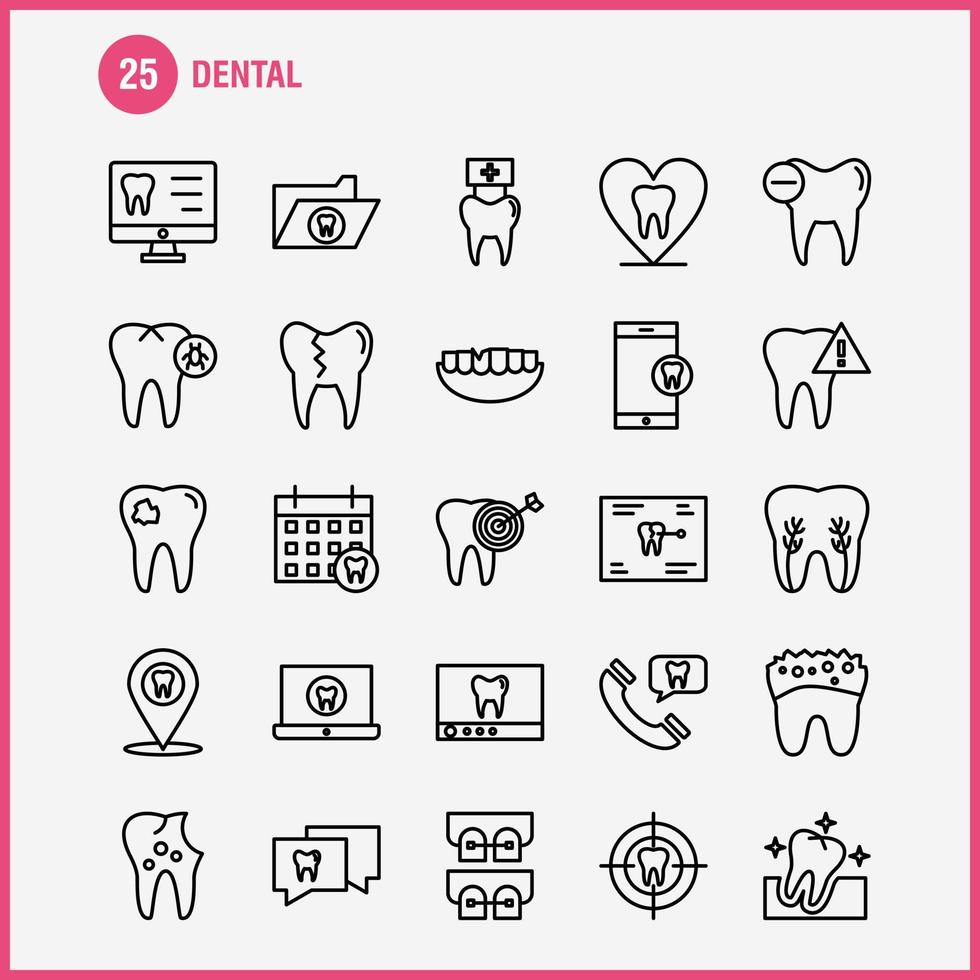 25 DENTAL