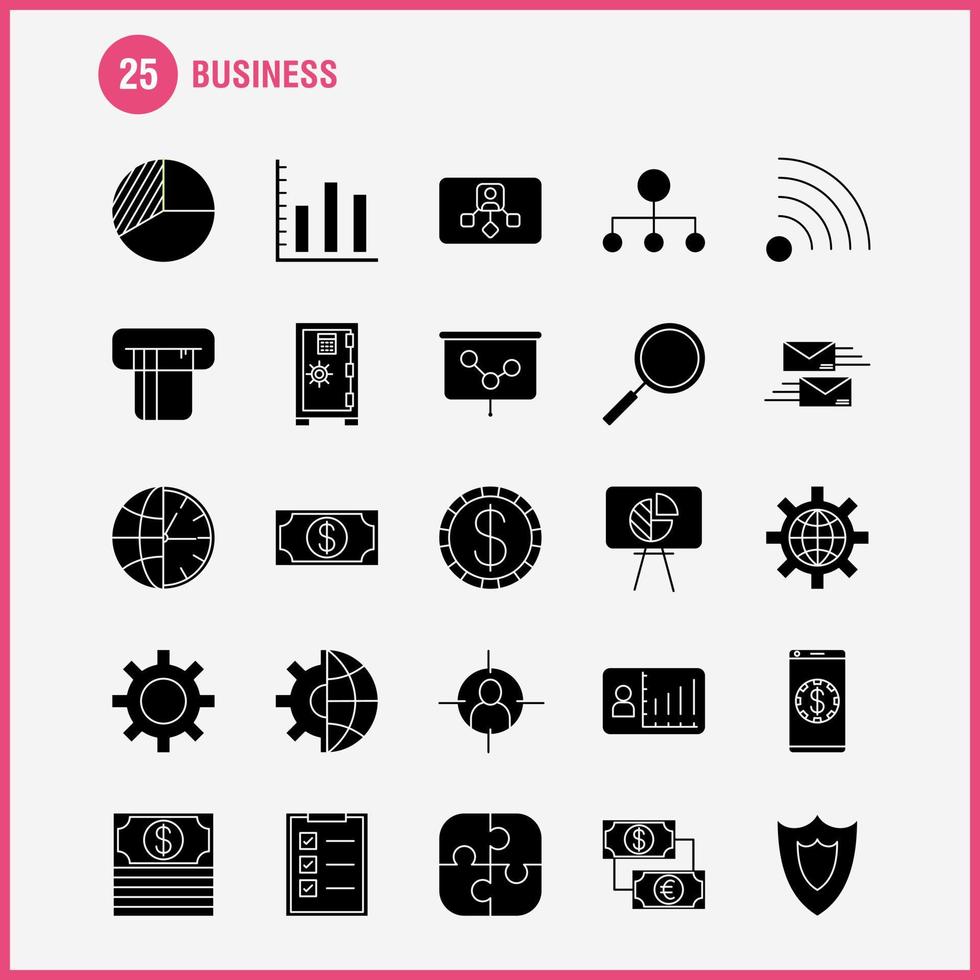 25 BUSINESS