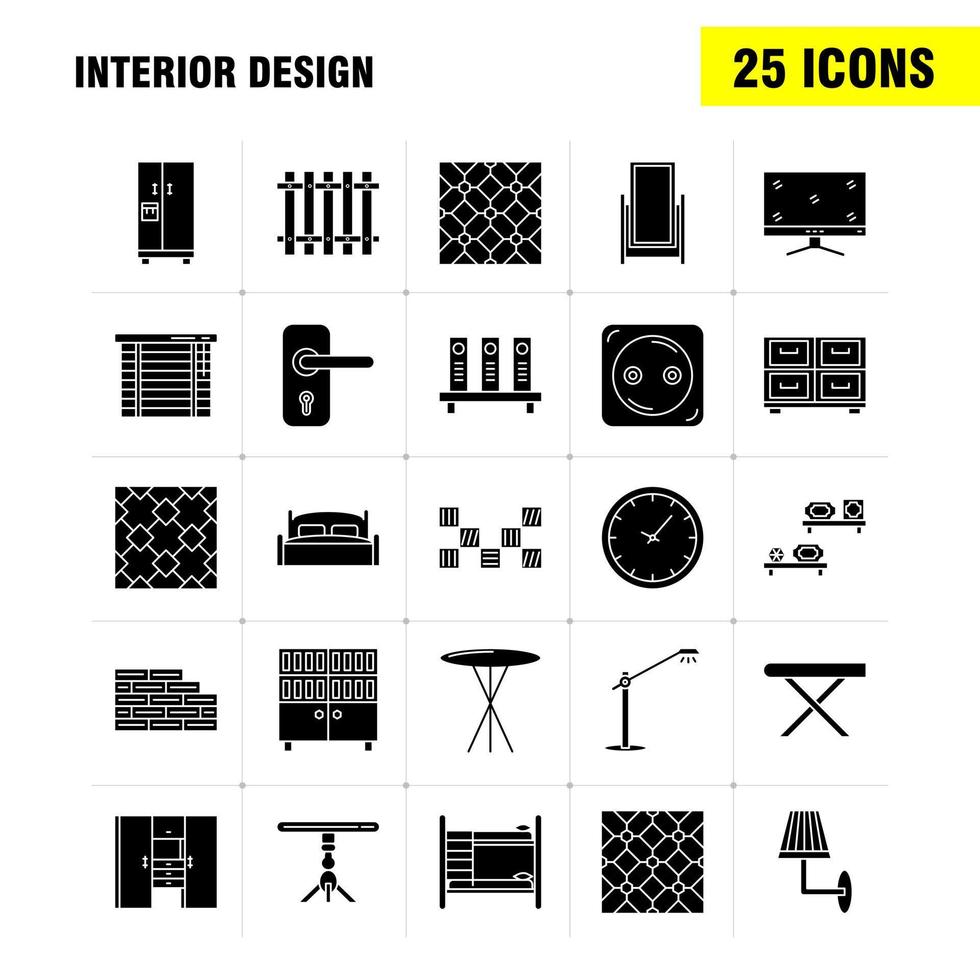 INTERIOR DESIGN

25 ICONS