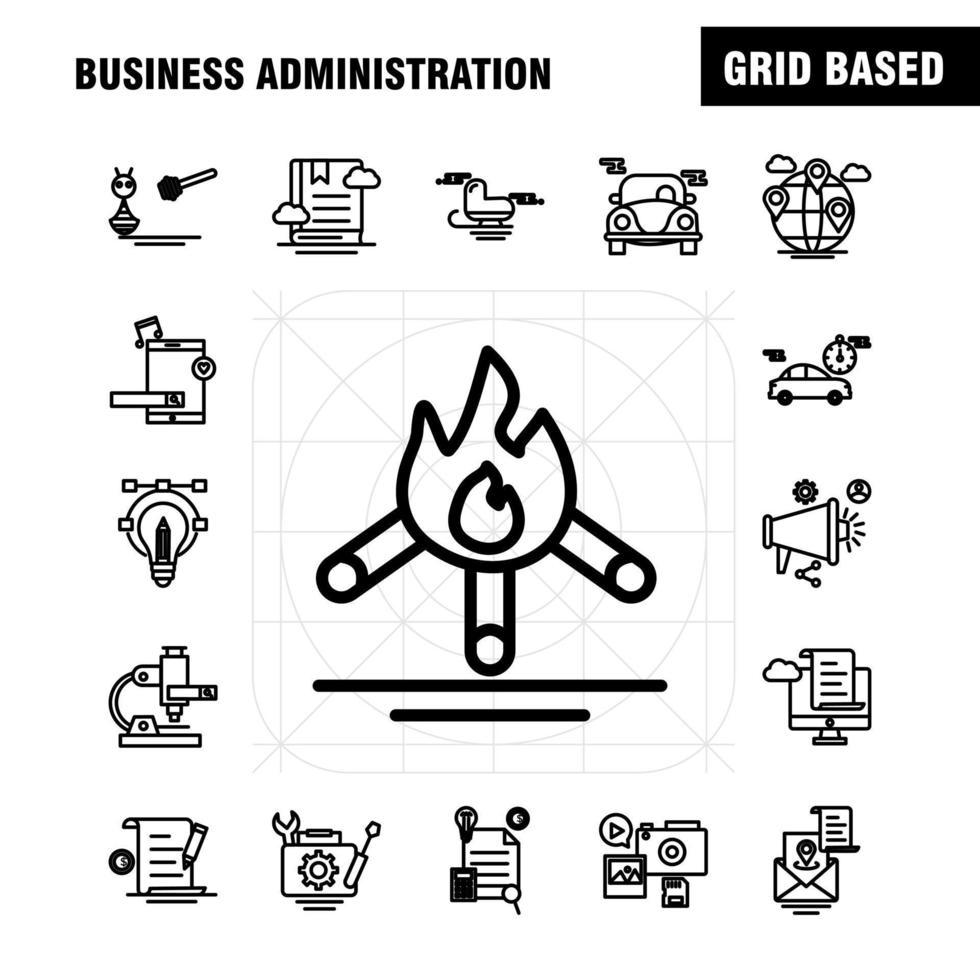 BUSINESS ADMINISTRATION

GRID BASED