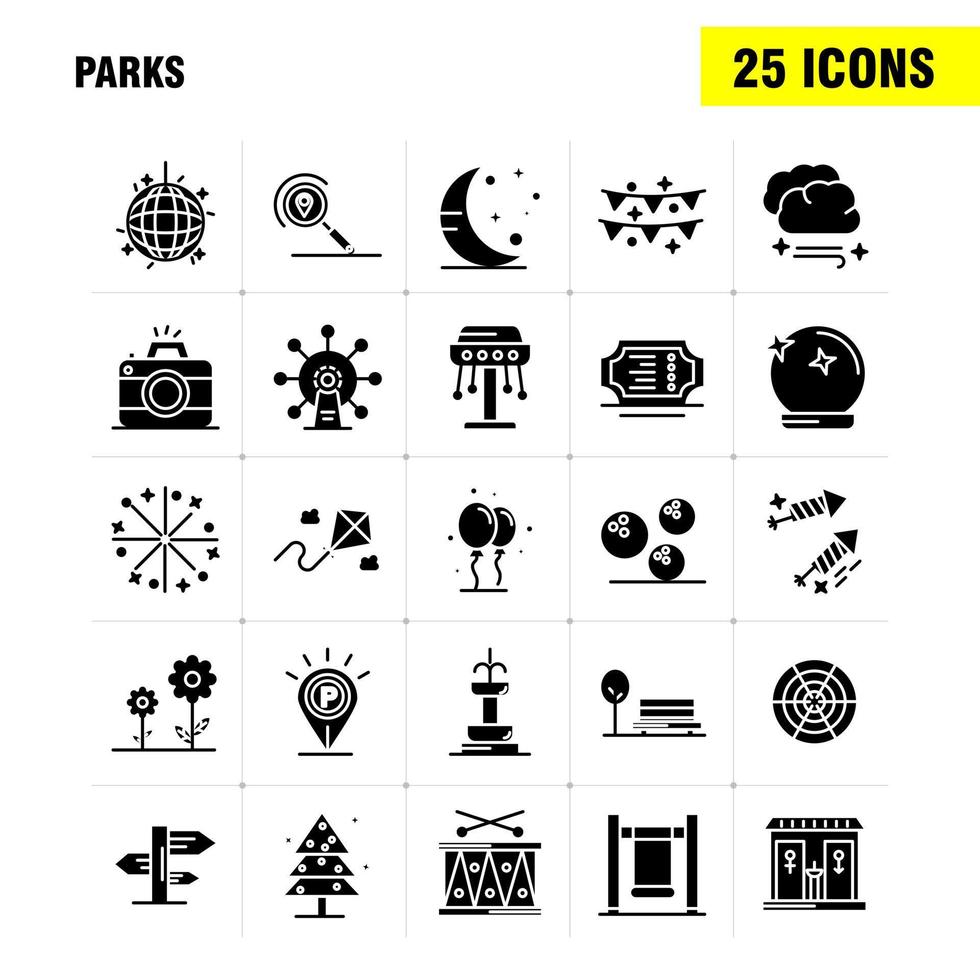 PARKS

25 ICONS

P