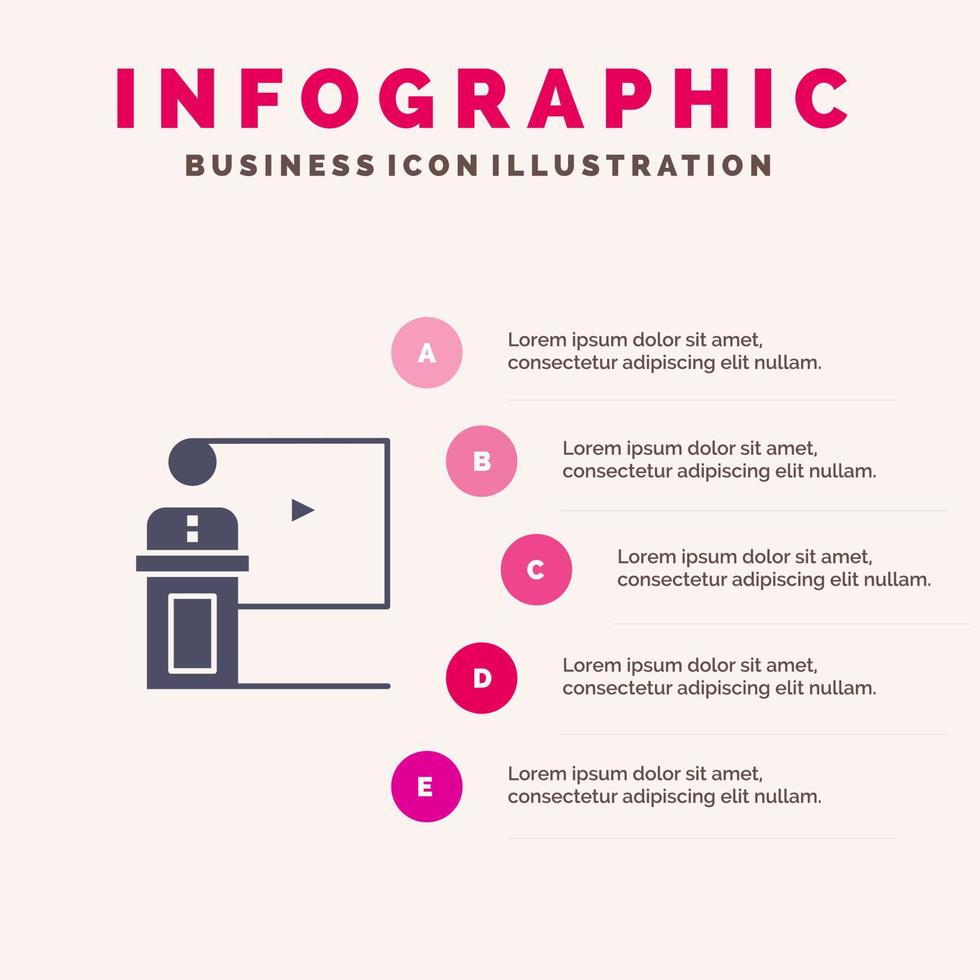 INFOGRAPHIC
BUSINESS ICON ILLUSTRATION

A
Lorem ipsum dolor sit amet, consectetur adipiscing elit nullam.

B
Lorem ipsum dolor sit amet, consectetur adipiscing elit nullam.

C
Lorem ipsum dolor sit amet, consectetur adipiscing elit nullam.

D
Lorem ipsum dolor sit amet, consectetur adipiscing elit nullam.

E
Lorem ipsum dolor sit amet, consectetur adipiscing elit nullam.