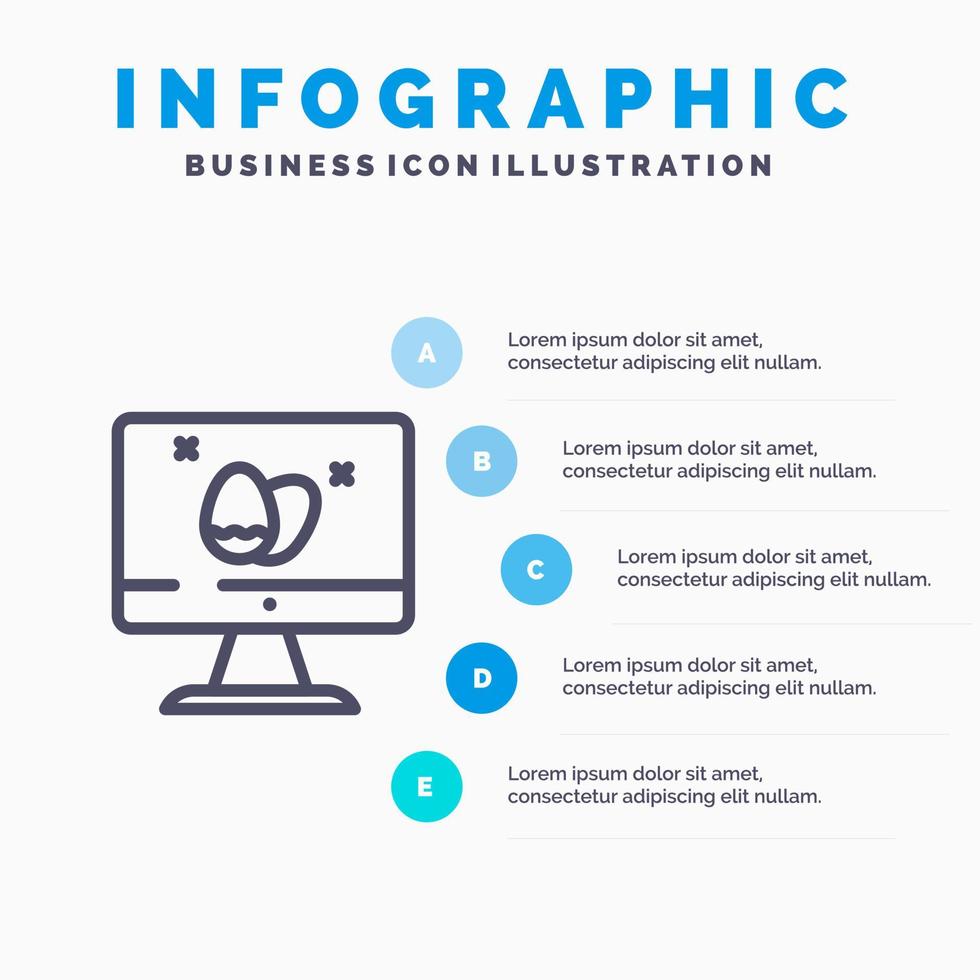 INFOGRAPHIC
BUSINESS ICON ILLUSTRATION

A
Lorem ipsum dolor sit amet, consectetur adipiscing elit nullam.

B
Lorem ipsum dolor sit amet, consectetur adipiscing elit nullam.

C
Lorem ipsum dolor sit amet, consectetur adipiscing elit nullam.

D
Lorem ipsum dolor sit amet, consectetur adipiscing elit nullam.

E
Lorem ipsum dolor sit amet, consectetur adipiscing elit nullam.