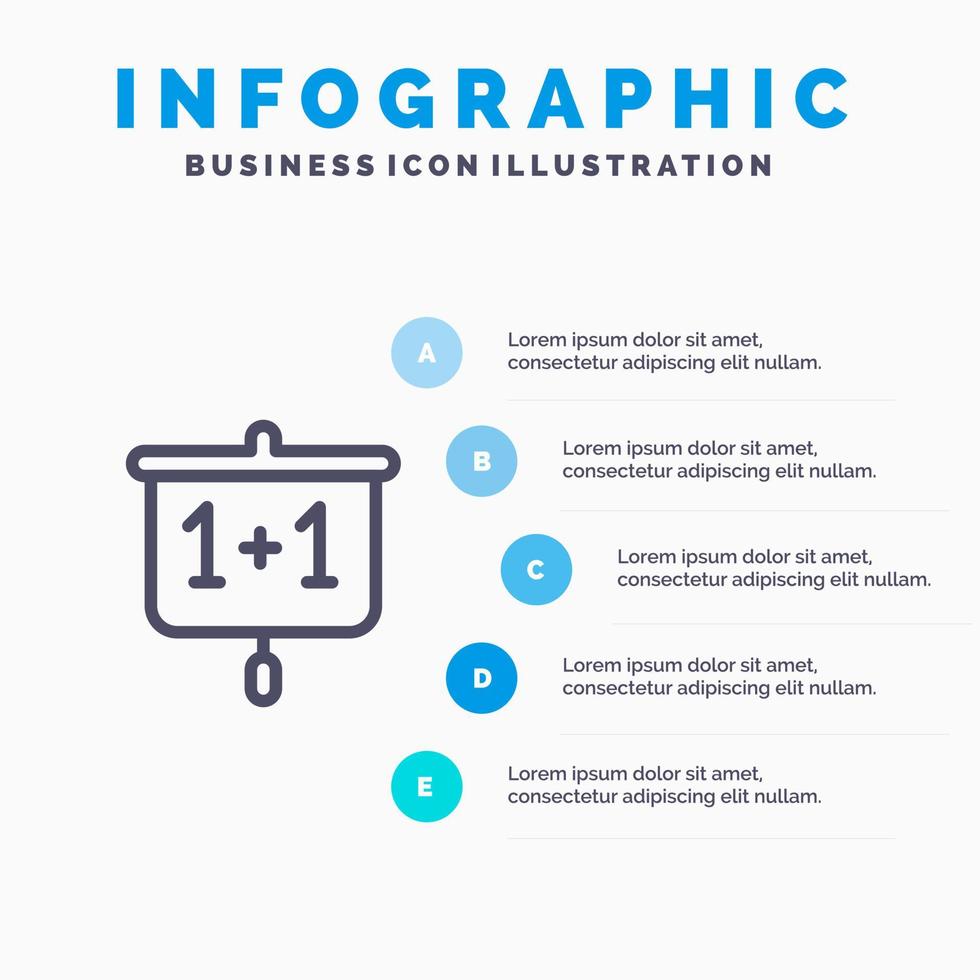 INFOGRAPHIC
BUSINESS ICON ILLUSTRATION

$1+1$

A Lorem ipsum dolor sit amet, consectetur adipiscing elit nullam.

B Lorem ipsum dolor sit amet, consectetur adipiscing elit nullam.

C Lorem ipsum dolor sit amet, consectetur adipiscing elit nullam.

D Lorem ipsum dolor sit amet, consectetur adipiscing elit nullam.

E Lorem ipsum dolor sit amet, consectetur adipiscing elit nullam.