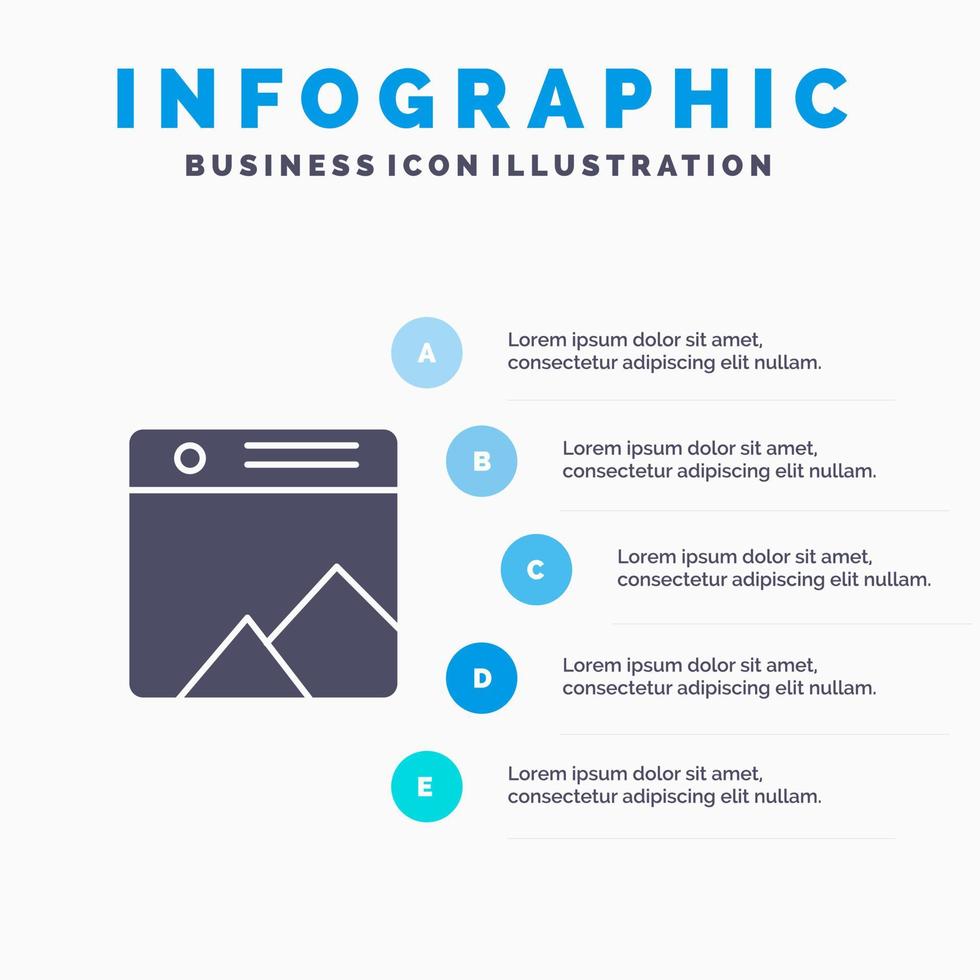 INFOGRAPHIC

BUSINESS ICON ILLUSTRATION

A

Lorem ipsum dolor sit amet, consectetur adipiscing elit nullam.

B

Lorem ipsum dolor sit amet, consectetur adipiscing elit nullam.

C

Lorem ipsum dolor sit amet, consectetur adipiscing elit nullam.

D

Lorem ipsum dolor sit amet, consectetur adipiscing elit nullam.

E

Lorem ipsum dolor sit amet, consectetur adipiscing elit nullam.