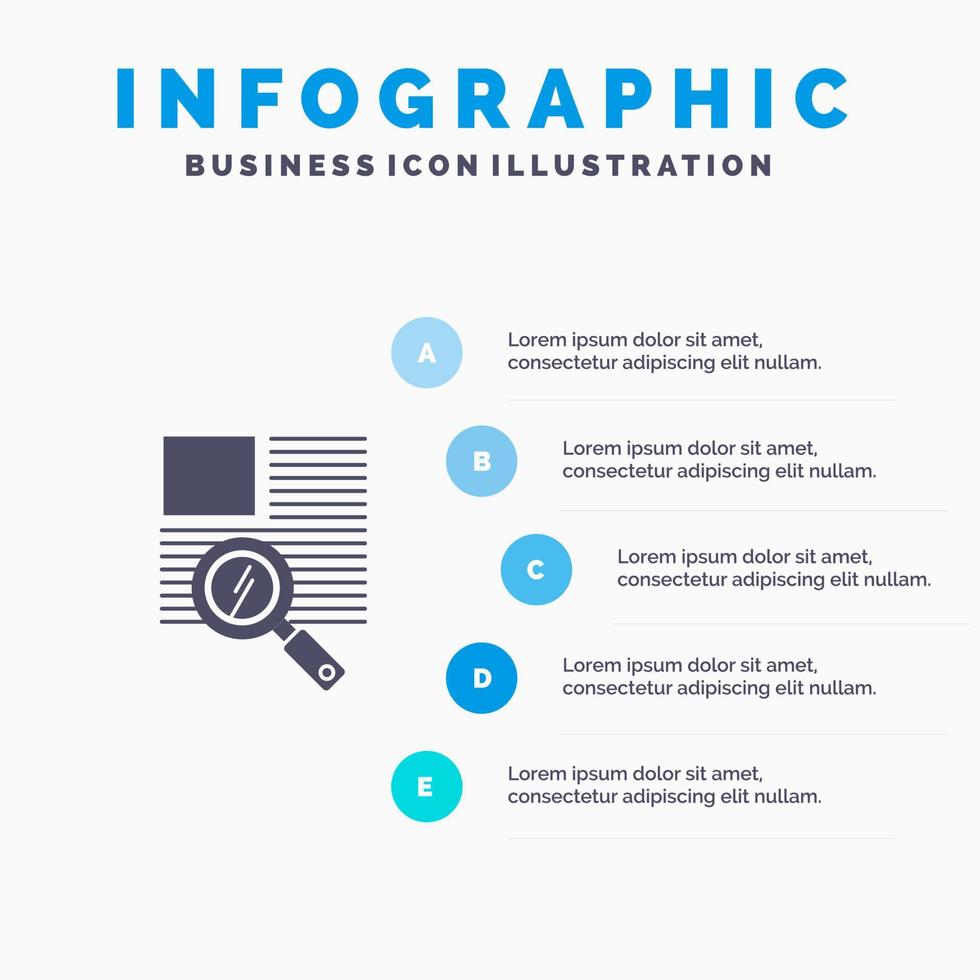 INFOGRAPHIC

BUSINESS ICON ILLUSTRATION

A

Lorem ipsum dolor sit amet, consectetur adipiscing elit nullam.

B

Lorem ipsum dolor sit amet, consectetur adipiscing elit nullam.

C

Lorem ipsum dolor sit amet, consectetur adipiscing elit nullam.

D

Lorem ipsum dolor sit amet, consectetur adipiscing elit nullam.

E

Lorem ipsum dolor sit amet, consectetur adipiscing elit nullam.