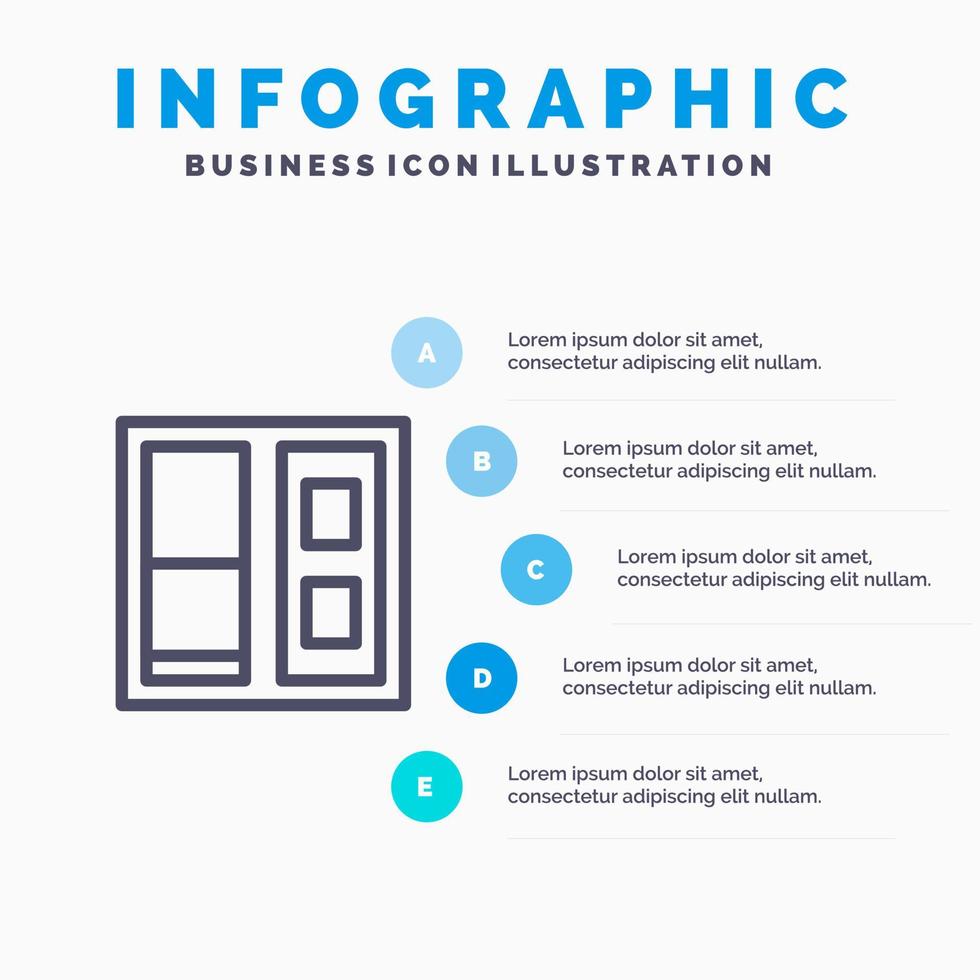 INFOGRAPHIC
BUSINESS ICON ILLUSTRATION

A
Lorem ipsum dolor sit amet, consectetur adipiscing elit nullam.

B
Lorem ipsum dolor sit amet, consectetur adipiscing elit nullam.

C
Lorem ipsum dolor sit amet, consectetur adipiscing elit nullam.

D
Lorem ipsum dolor sit amet, consectetur adipiscing elit nullam.

E
Lorem ipsum dolor sit amet, consectetur adipiscing elit nullam.