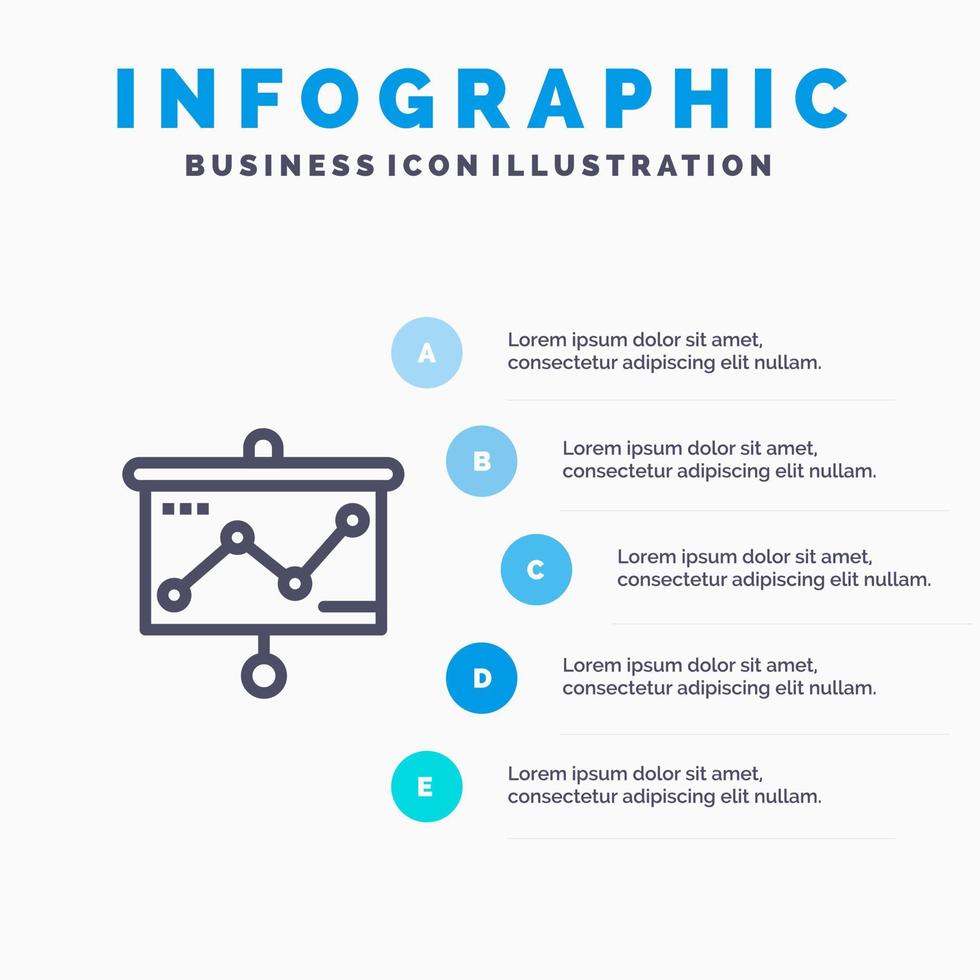 INFOGRAPHIC
BUSINESS ICON ILLUSTRATION

A

Lorem ipsum dolor sit amet, consectetur adipiscing elit nullam.

B

Lorem ipsum dolor sit amet, consectetur adipiscing elit nullam.

C

Lorem ipsum dolor sit amet, consectetur adipiscing elit nullam.

D

Lorem ipsum dolor sit amet, consectetur adipiscing elit nullam.

E

Lorem ipsum dolor sit amet, consectetur adipiscing elit nullam.