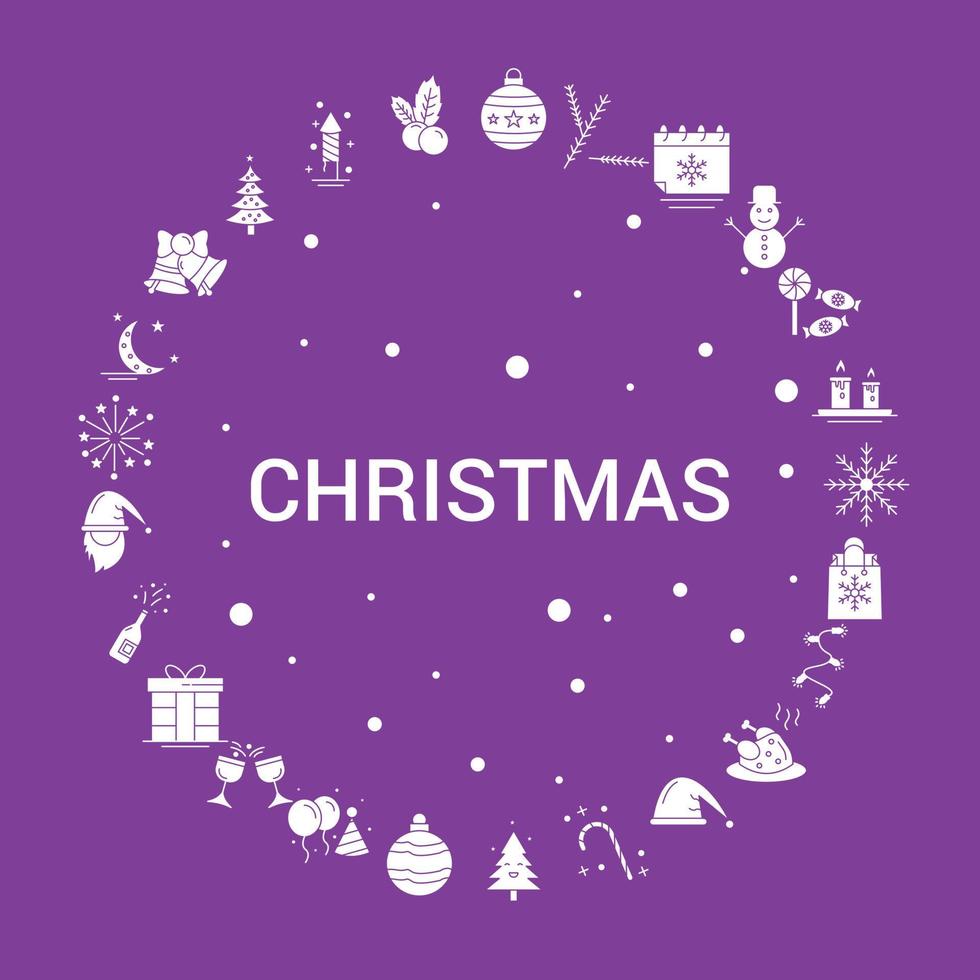 CHRISTMAS