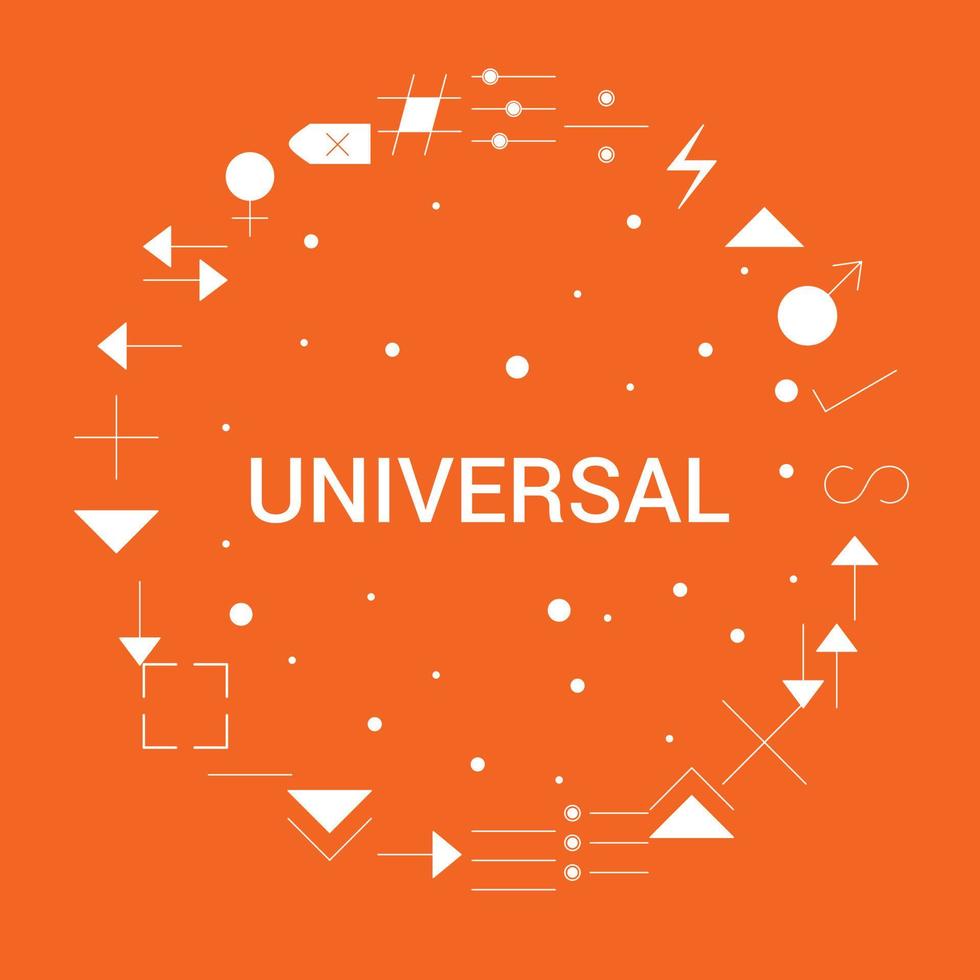 UNIVERSAL