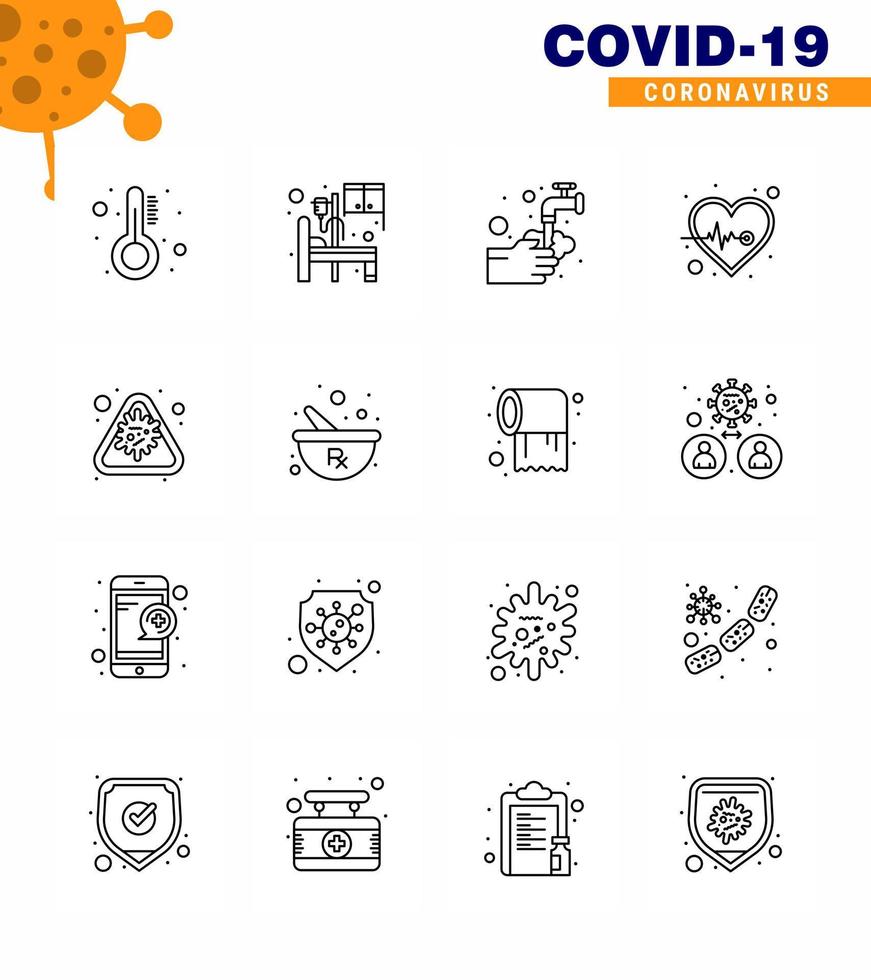 COVID-19
CORONAVIRUS

Rx