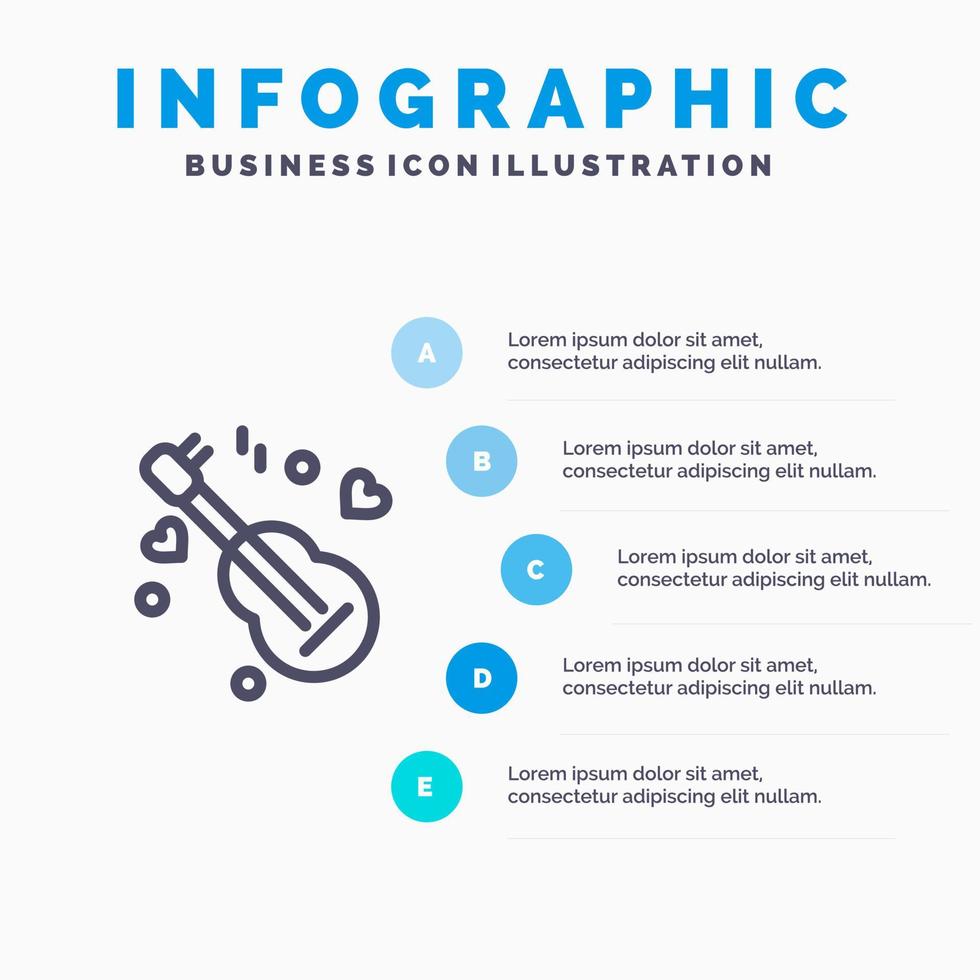 INFOGRAPHIC
BUSINESS ICON ILLUSTRATION

A
Lorem ipsum dolor sit amet, consectetur adipiscing elit nullam.

B
Lorem ipsum dolor sit amet, consectetur adipiscing elit nullam.

C
Lorem ipsum dolor sit amet, consectetur adipiscing elit nullam.

D
Lorem ipsum dolor sit amet, consectetur adipiscing elit nullam.

E
Lorem ipsum dolor sit amet, consectetur adipiscing elit nullam.