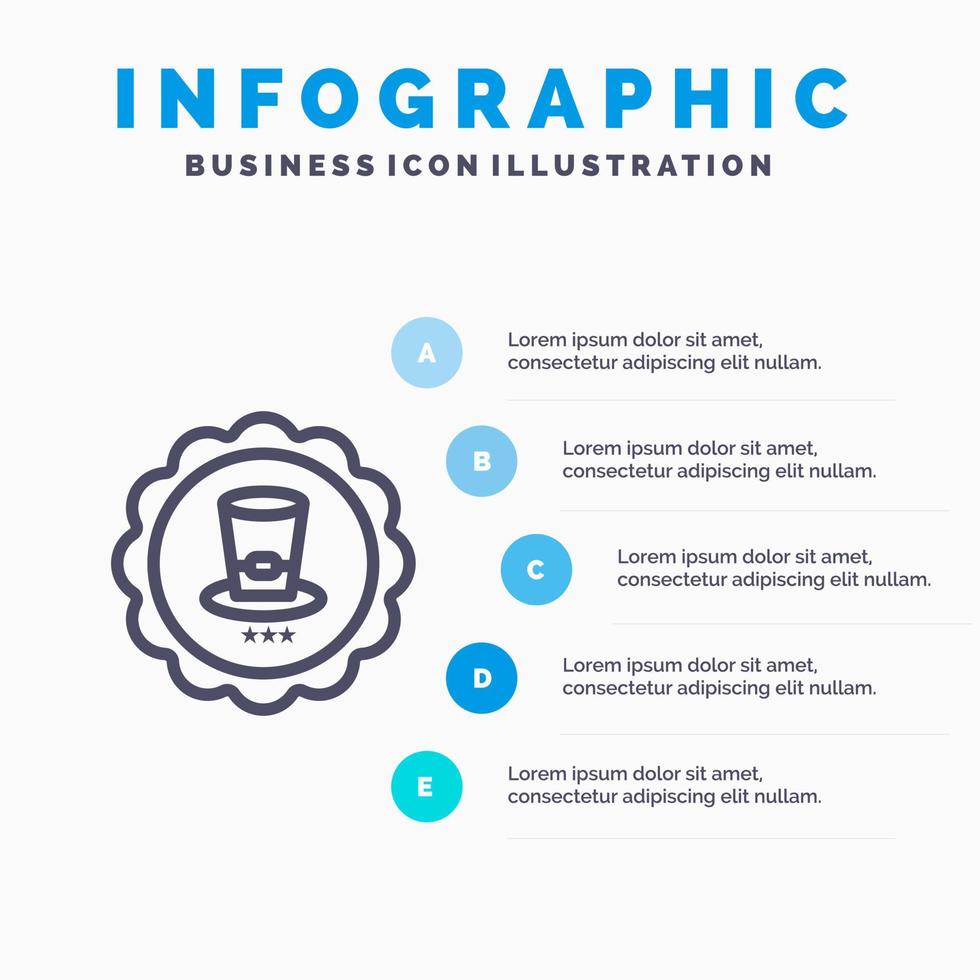 INFOGRAPHIC
BUSINESS ICON ILLUSTRATION

A
Lorem ipsum dolor sit amet, consectetur adipiscing elit nullam.

B
Lorem ipsum dolor sit amet, consectetur adipiscing elit nullam.

C
Lorem ipsum dolor sit amet, consectetur adipiscing elit nullam.

D
Lorem ipsum dolor sit amet, consectetur adipiscing elit nullam.

E
Lorem ipsum dolor sit amet, consectetur adipiscing elit nullam.