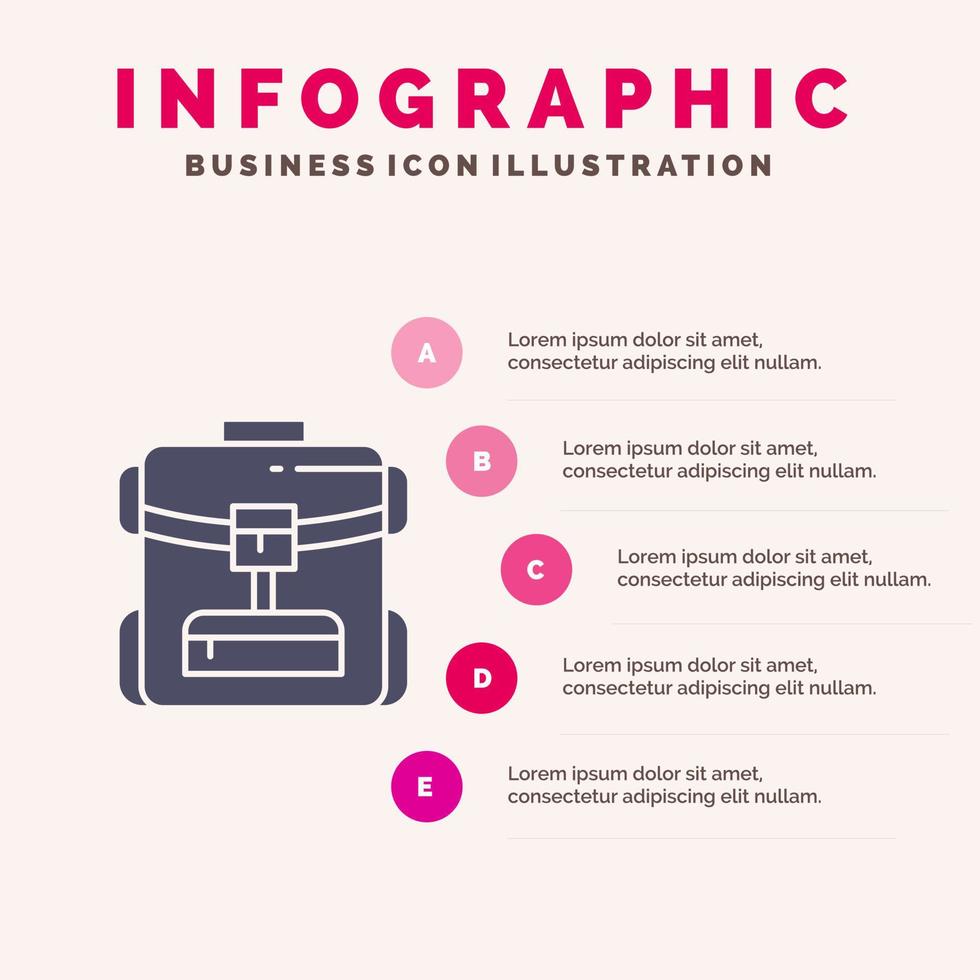 INFOGRAPHIC
BUSINESS ICON ILLUSTRATION

A
Lorem ipsum dolor sit amet, consectetur adipiscing elit nullam.

B
Lorem ipsum dolor sit amet, consectetur adipiscing elit nullam.

C
Lorem ipsum dolor sit amet, consectetur adipiscing elit nullam.

D
Lorem ipsum dolor sit amet, consectetur adipiscing elit nullam.

E
Lorem ipsum dolor sit amet, consectetur adipiscing elit nullam.