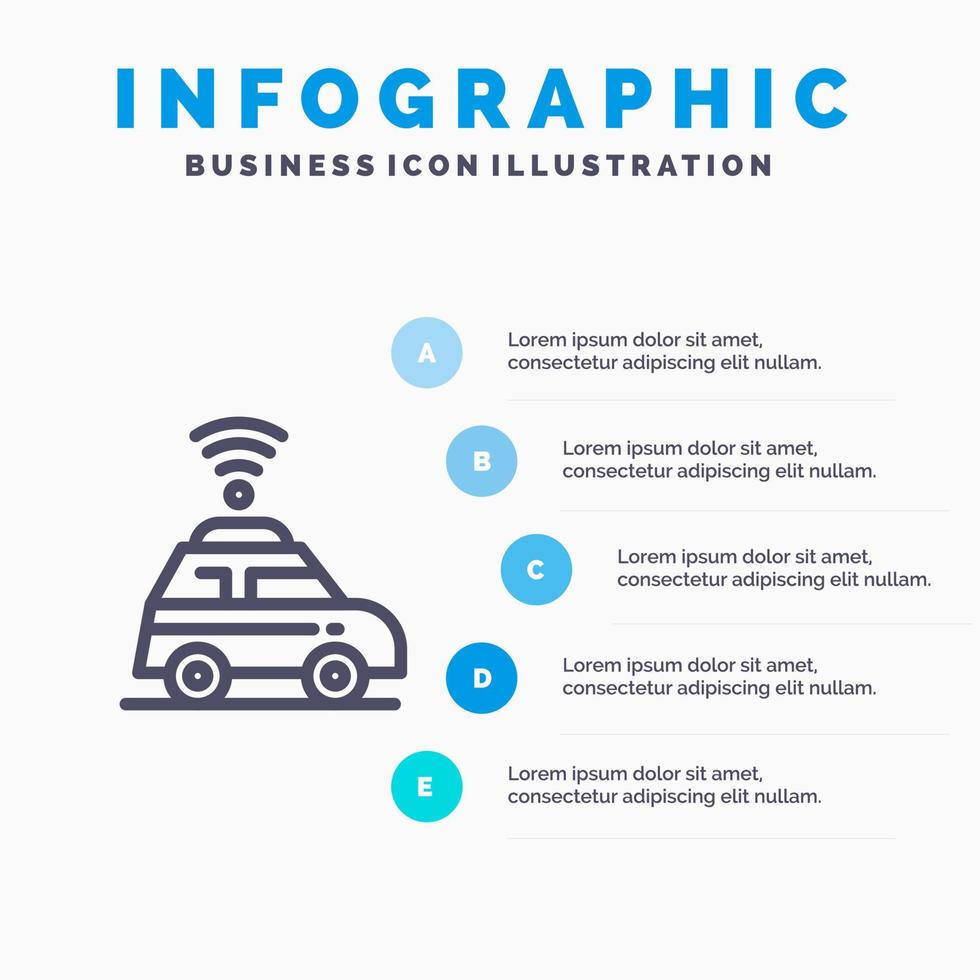 INFOGRAPHIC
BUSINESS ICON ILLUSTRATION

A
Lorem ipsum dolor sit amet, consectetur adipiscing elit nullam.

B
Lorem ipsum dolor sit amet, consectetur adipiscing elit nullam.

C
Lorem ipsum dolor sit amet, consectetur adipiscing elit nullam.

D
Lorem ipsum dolor sit amet, consectetur adipiscing elit nullam.

E
Lorem ipsum dolor sit amet, consectetur adipiscing elit nullam.