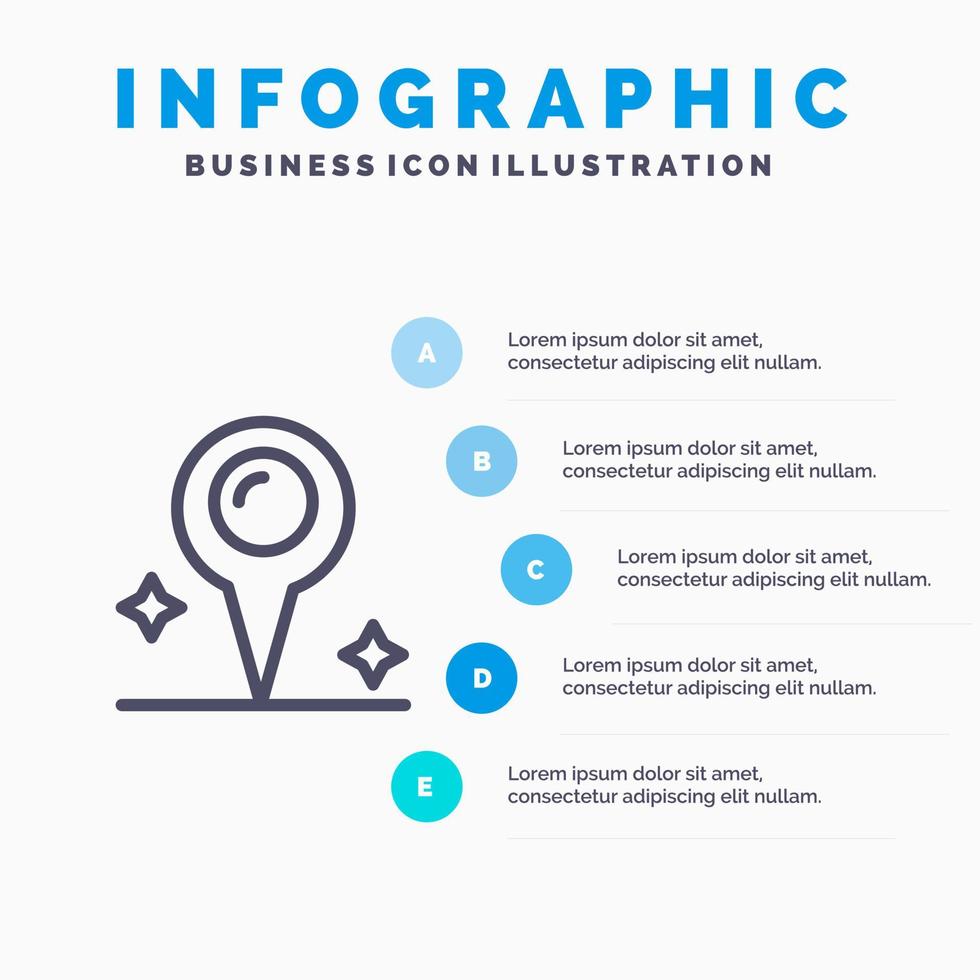 INFOGRAPHIC
BUSINESS ICON ILLUSTRATION

A
Lorem ipsum dolor sit amet, consectetur adipiscing elit nullam.

B
Lorem ipsum dolor sit amet, consectetur adipiscing elit nullam.

C
Lorem ipsum dolor sit amet, consectetur adipiscing elit nullam.

D
Lorem ipsum dolor sit amet, consectetur adipiscing elit nullam.

E
Lorem ipsum dolor sit amet, consectetur adipiscing elit nullam.