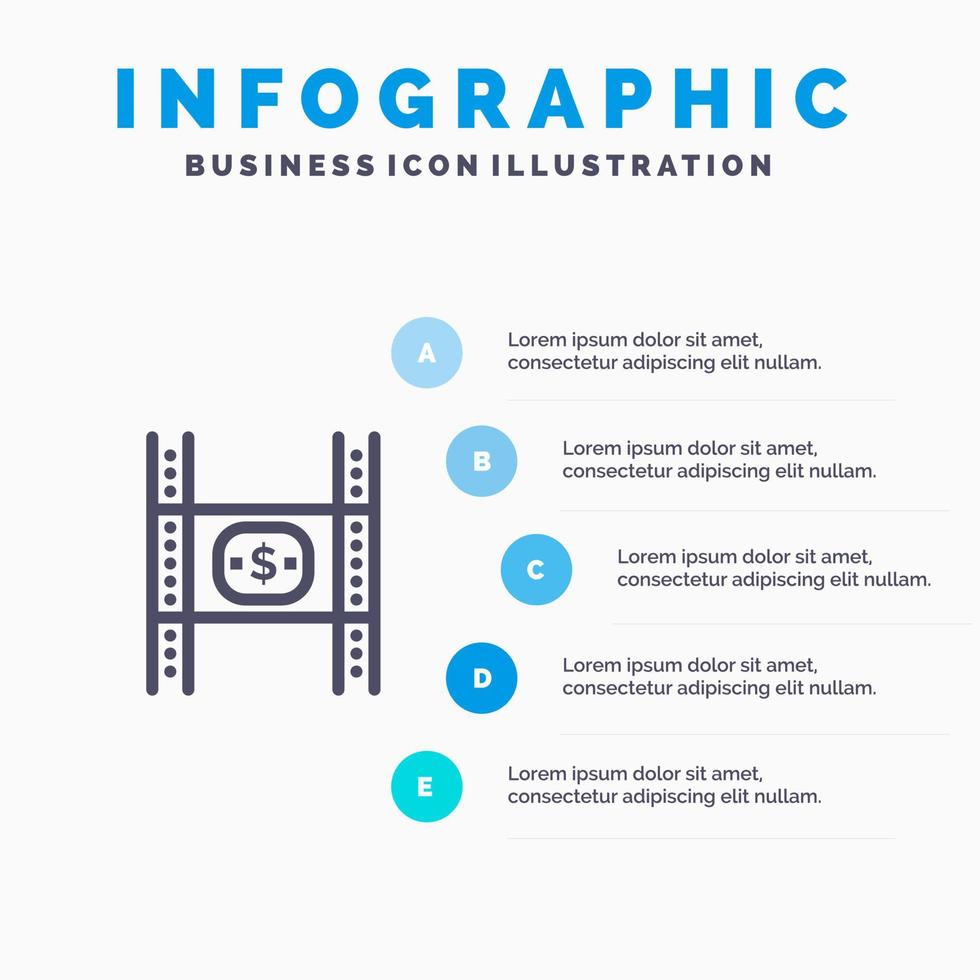 INFOGRAPHIC
BUSINESS ICON ILLUSTRATION

$

A
Lorem ipsum dolor sit amet, consectetur adipiscing elit nullam.

B
Lorem ipsum dolor sit amet, consectetur adipiscing elit nullam.

C
Lorem ipsum dolor sit amet, consectetur adipiscing elit nullam.

D
Lorem ipsum dolor sit amet, consectetur adipiscing elit nullam.

E
Lorem ipsum dolor sit amet, consectetur adipiscing elit nullam.