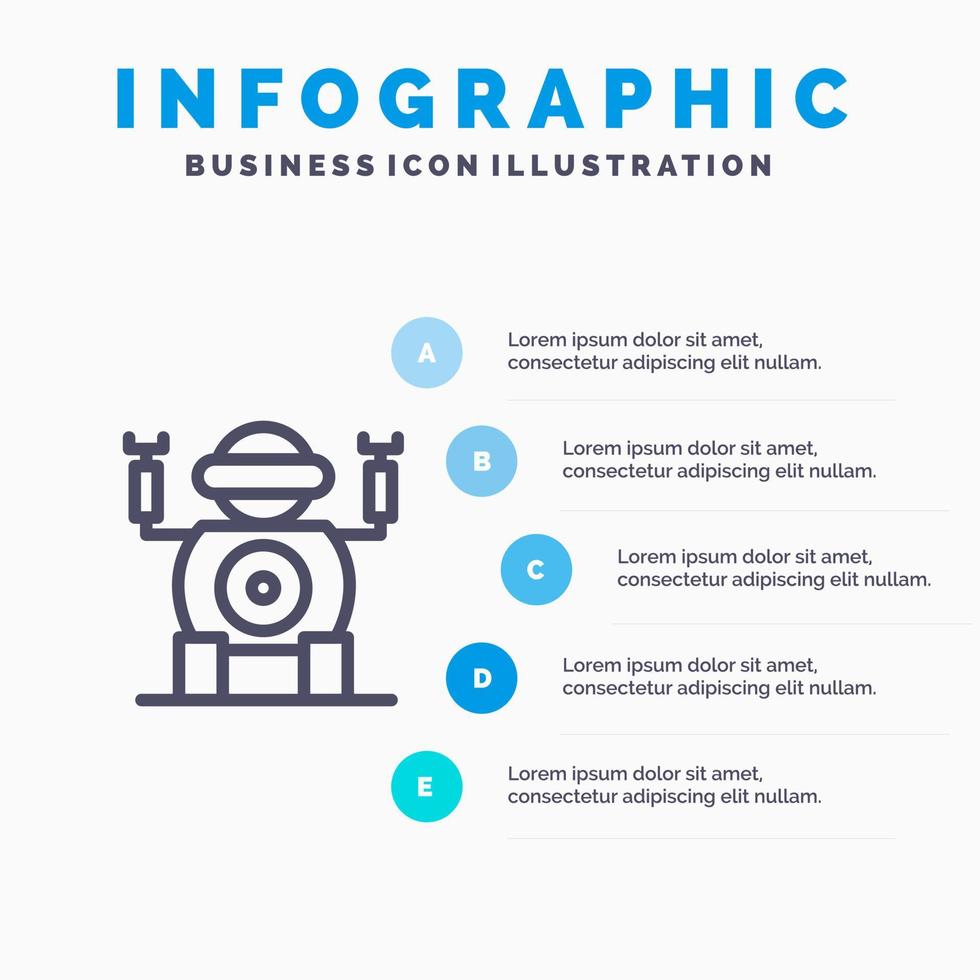 INFOGRAPHIC
BUSINESS ICON ILLUSTRATION

A
Lorem ipsum dolor sit amet, consectetur adipiscing elit nullam.

B
Lorem ipsum dolor sit amet, consectetur adipiscing elit nullam.

C
Lorem ipsum dolor sit amet, consectetur adipiscing elit nullam.

D
Lorem ipsum dolor sit amet, consectetur adipiscing elit nullam.

E
Lorem ipsum dolor sit amet, consectetur adipiscing elit nullam.