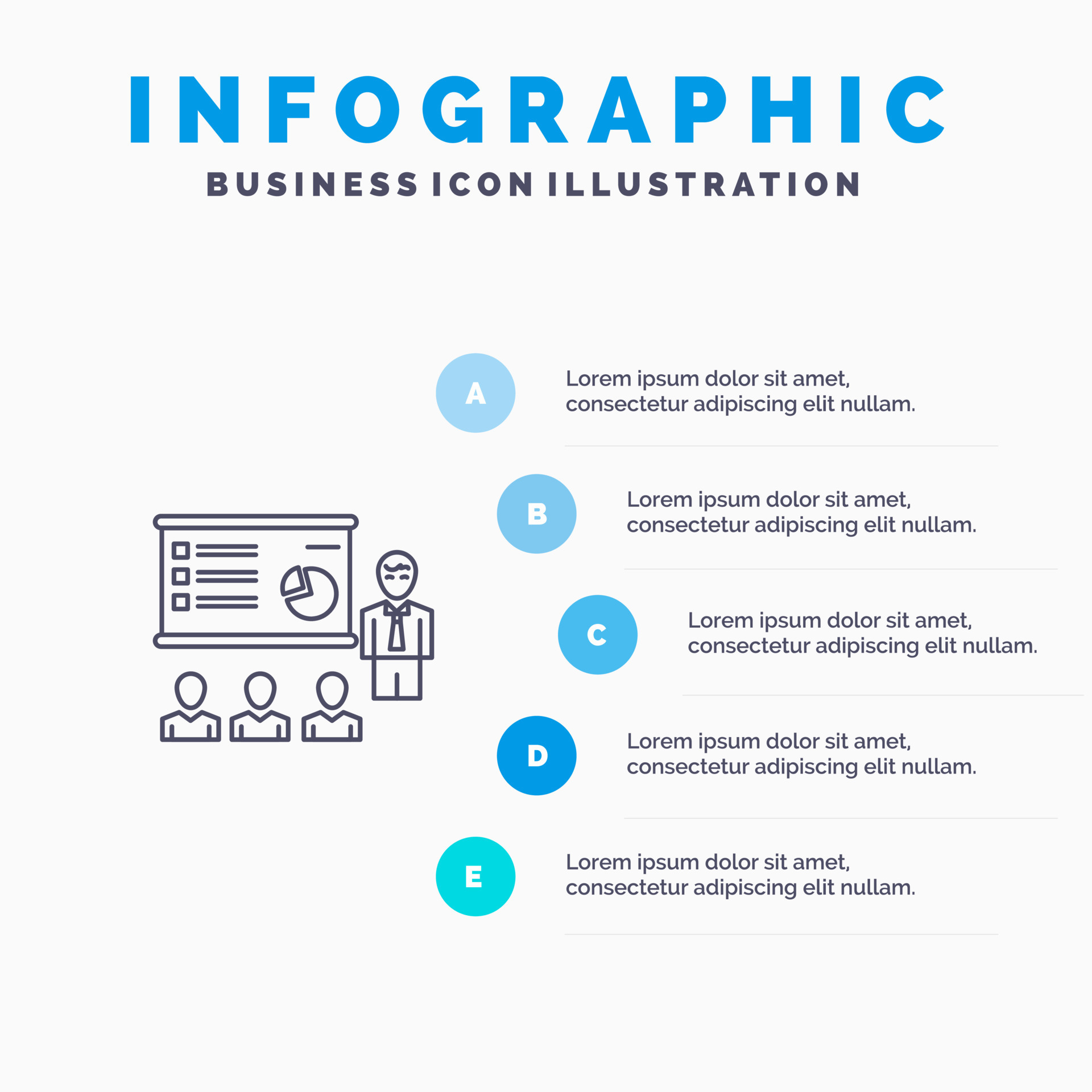 INFOGRAPHIC

BUSINESS ICON ILLUSTRATION

A

Lorem ipsum dolor sit amet, consectetur adipiscing elit nullam.

B

Lorem ipsum dolor sit amet, consectetur adipiscing elit nullam.

C

Lorem ipsum dolor sit amet, consectetur adipiscing elit nullam.

D

Lorem ipsum dolor sit amet, consectetur adipiscing elit nullam.

E

Lorem ipsum dolor sit amet, consectetur adipiscing elit nullam.