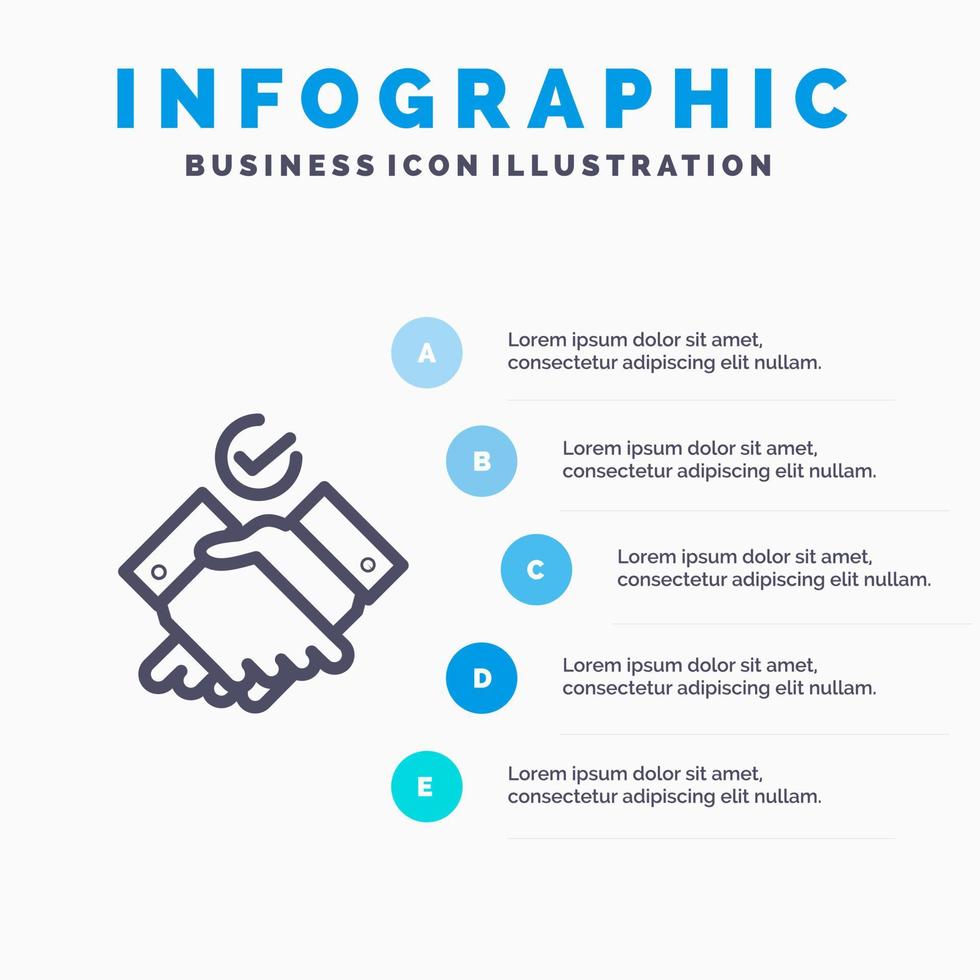 INFOGRAPHIC
BUSINESS ICON ILLUSTRATION

A
Lorem ipsum dolor sit amet, consectetur adipiscing elit nullam.

B
Lorem ipsum dolor sit amet, consectetur adipiscing elit nullam.

C
Lorem ipsum dolor sit amet, consectetur adipiscing elit nullam.

D
Lorem ipsum dolor sit amet, consectetur adipiscing elit nullam.

E
Lorem ipsum dolor sit amet, consectetur adipiscing elit nullam.