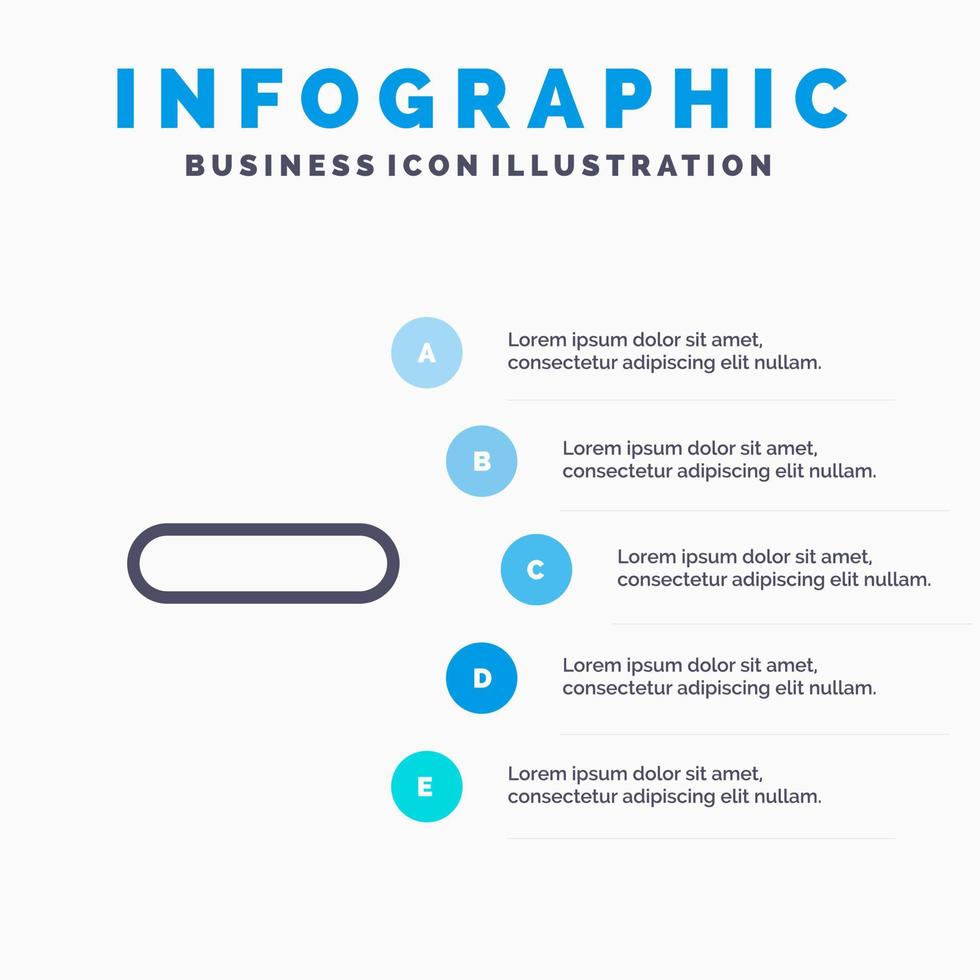 INFOGRAPHIC
BUSINESS ICON ILLUSTRATION

A
Lorem ipsum dolor sit amet, consectetur adipiscing elit nullam.

B
Lorem ipsum dolor sit amet, consectetur adipiscing elit nullam.

C
Lorem ipsum dolor sit amet, consectetur adipiscing elit nullam.

D
Lorem ipsum dolor sit amet, consectetur adipiscing elit nullam.

E
Lorem ipsum dolor sit amet, consectetur adipiscing elit nullam.