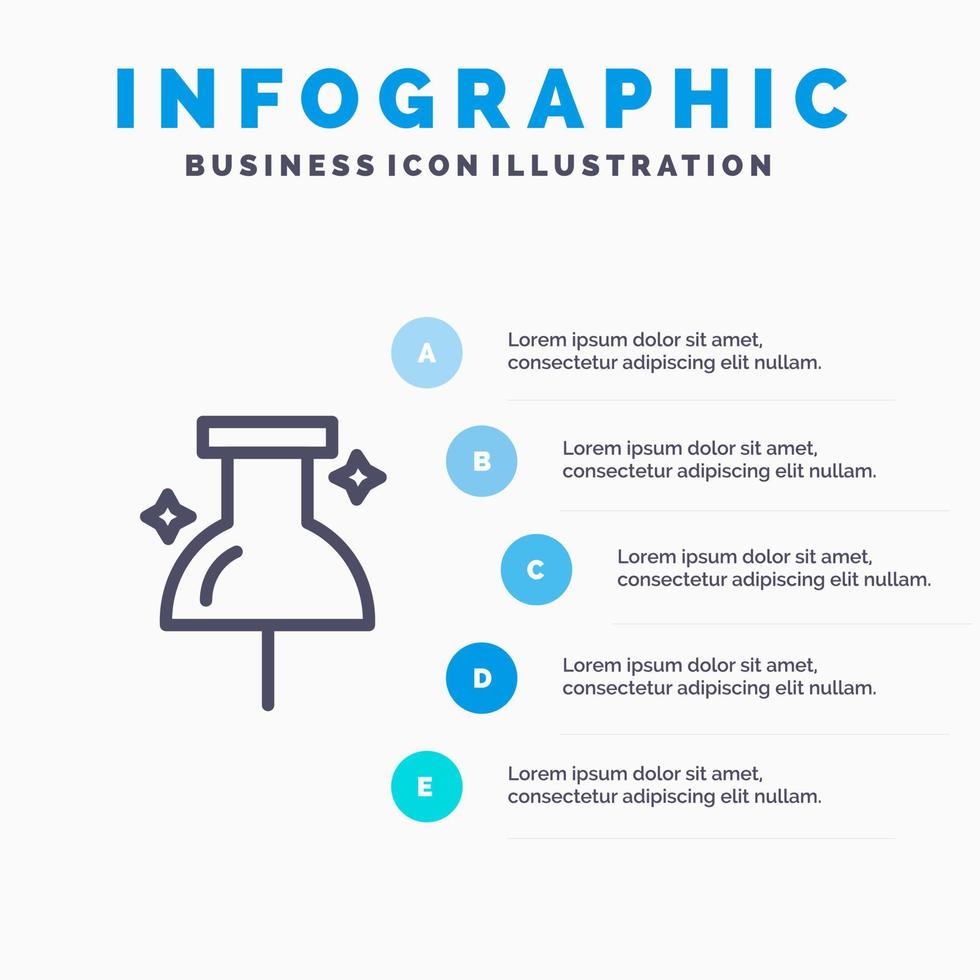 INFOGRAPHIC
BUSINESS ICON ILLUSTRATION

A
Lorem ipsum dolor sit amet, consectetur adipiscing elit nullam.

B
Lorem ipsum dolor sit amet, consectetur adipiscing elit nullam.

C
Lorem ipsum dolor sit amet, consectetur adipiscing elit nullam.

D
Lorem ipsum dolor sit amet, consectetur adipiscing elit nullam.

E
Lorem ipsum dolor sit amet, consectetur adipiscing elit nullam.