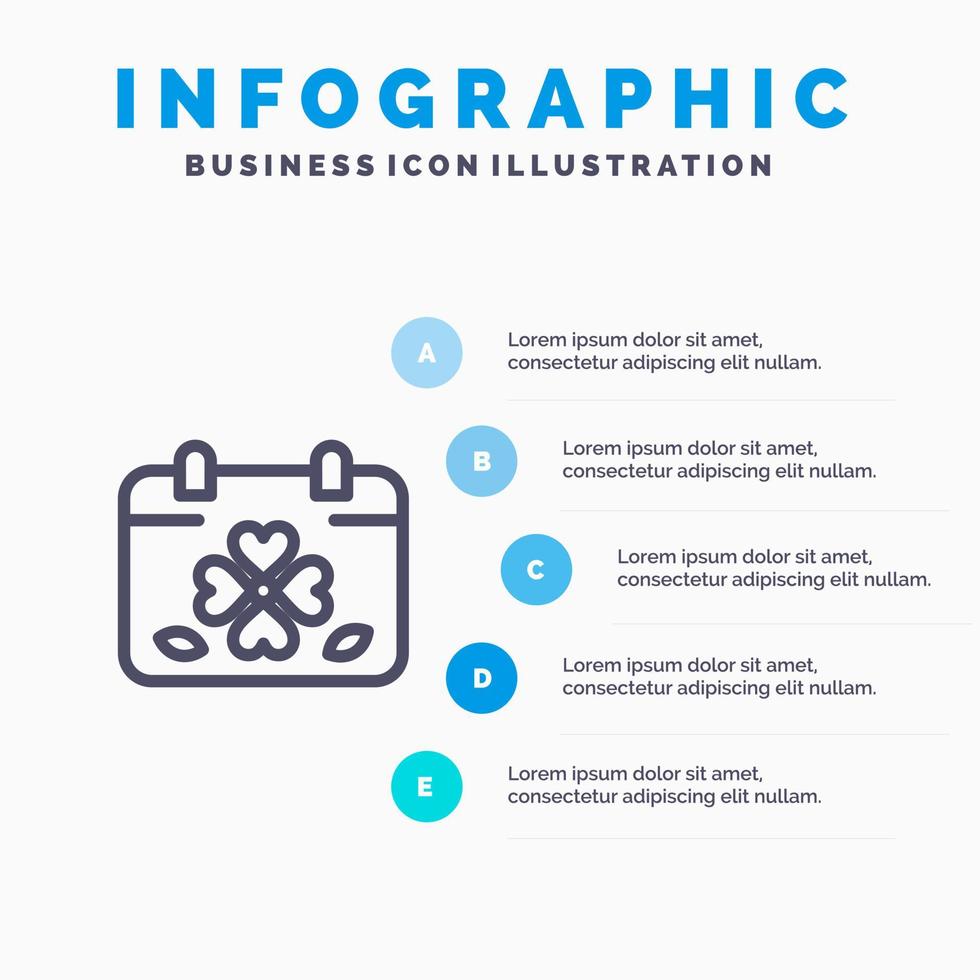 INFOGRAPHIC
BUSINESS ICON ILLUSTRATION

A
Lorem ipsum dolor sit amet, consectetur adipiscing elit nullam.

B
Lorem ipsum dolor sit amet, consectetur adipiscing elit nullam.

C
Lorem ipsum dolor sit amet, consectetur adipiscing elit nullam.

D
Lorem ipsum dolor sit amet, consectetur adipiscing elit nullam.

E
Lorem ipsum dolor sit amet, consectetur adipiscing elit nullam.