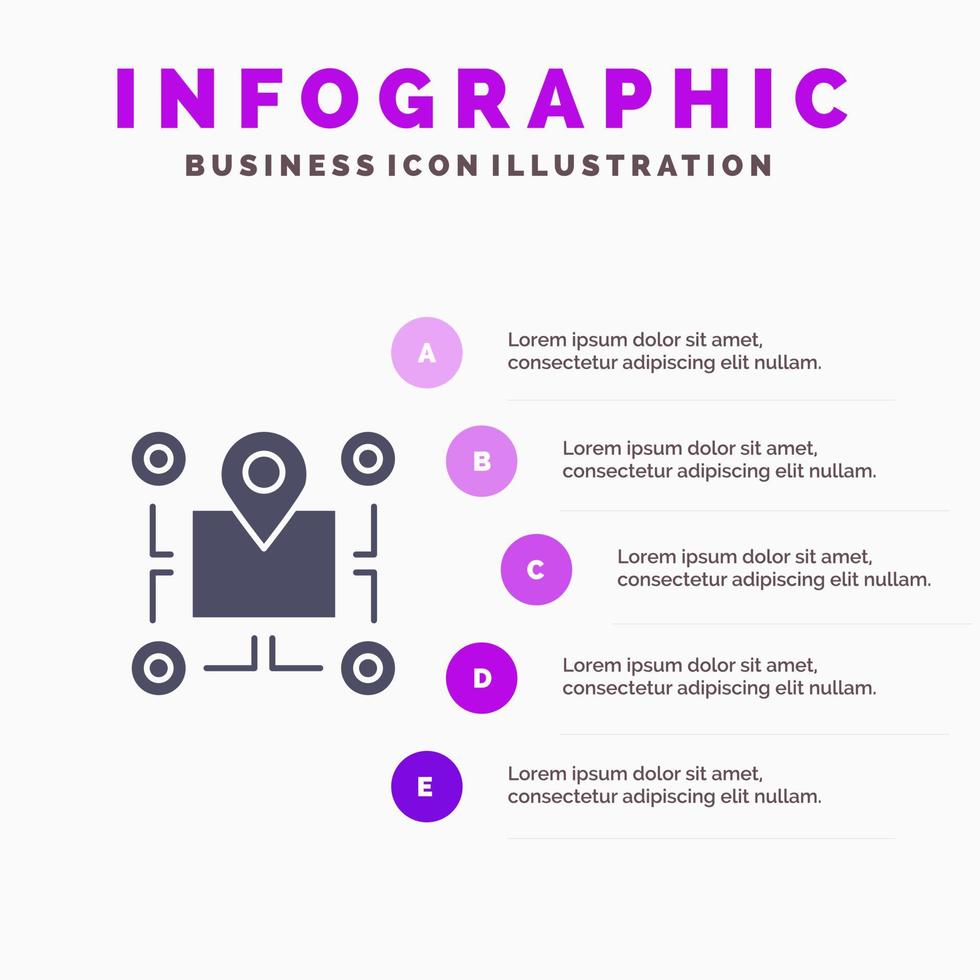 INFOGRAPHIC
BUSINESS ICON ILLUSTRATION

A
Lorem ipsum dolor sit amet, consectetur adipiscing elit nullam.

B
Lorem ipsum dolor sit amet, consectetur adipiscing elit nullam.

C
Lorem ipsum dolor sit amet, consectetur adipiscing elit nullam.

D
Lorem ipsum dolor sit amet, consectetur adipiscing elit nullam.

E
Lorem ipsum dolor sit amet, consectetur adipiscing elit nullam.