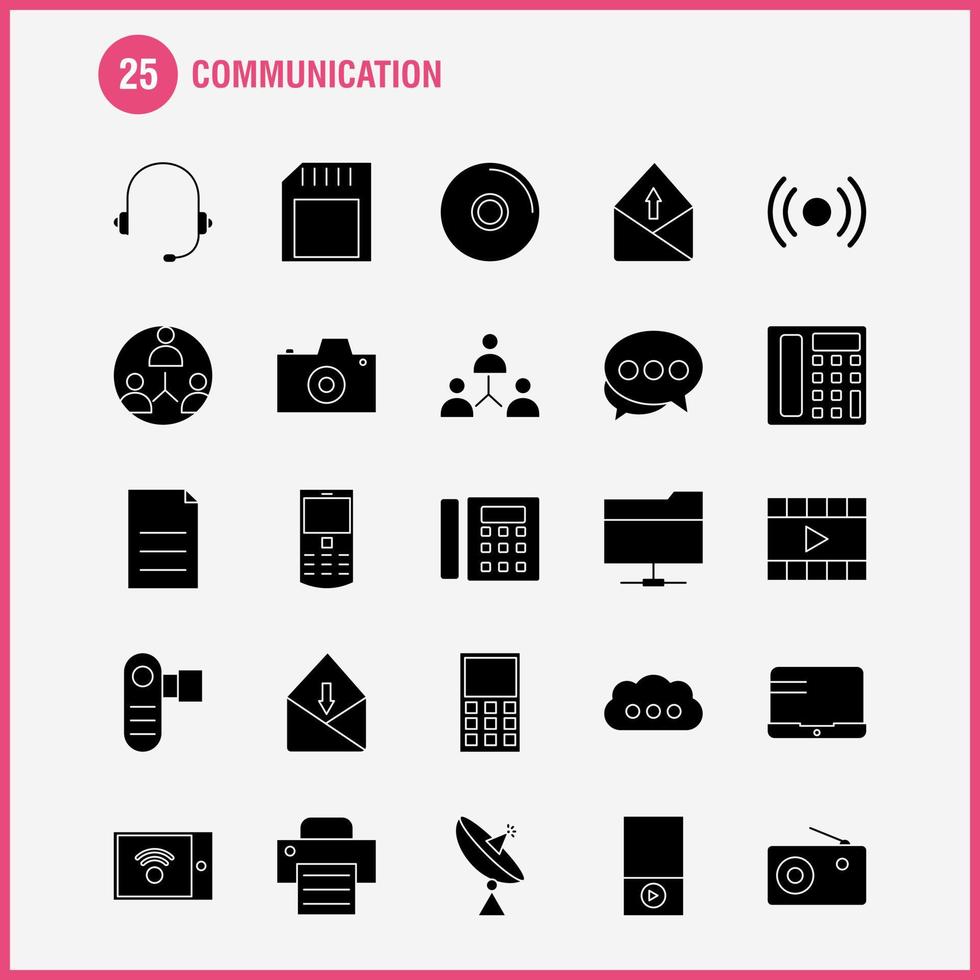 25 COMMUNICATION