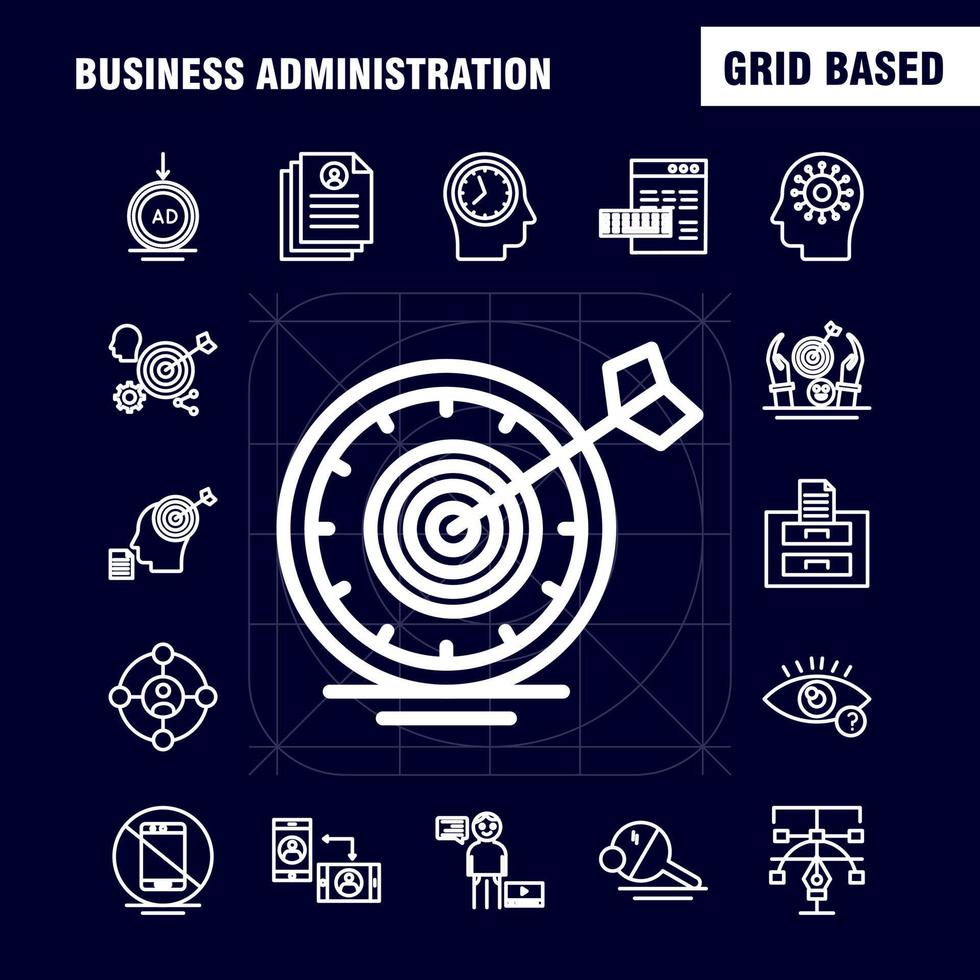 BUSINESS ADMINISTRATION

GRID BASED

AD

?