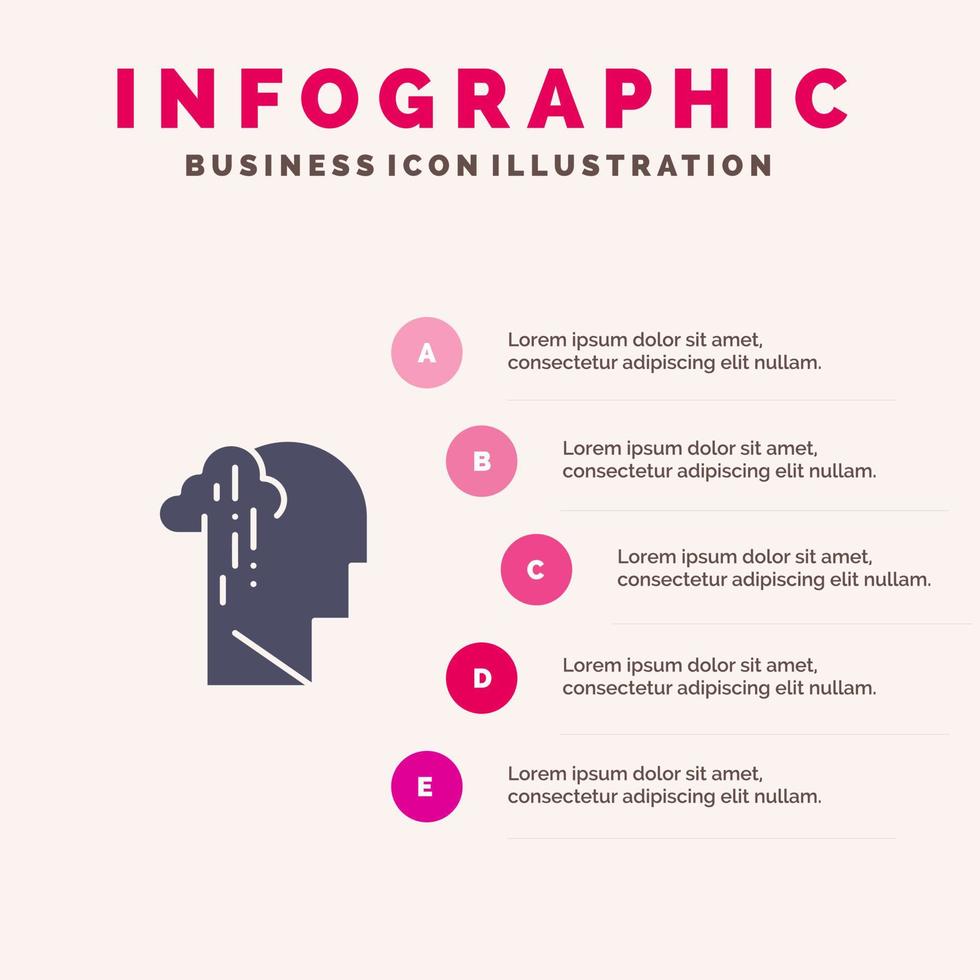 INFOGRAPHIC
BUSINESS ICON ILLUSTRATION

A
Lorem ipsum dolor sit amet, consectetur adipiscing elit nullam.

B
Lorem ipsum dolor sit amet, consectetur adipiscing elit nullam.

C
Lorem ipsum dolor sit amet, consectetur adipiscing elit nullam.

D
Lorem ipsum dolor sit amet, consectetur adipiscing elit nullam.

E
Lorem ipsum dolor sit amet, consectetur adipiscing elit nullam.