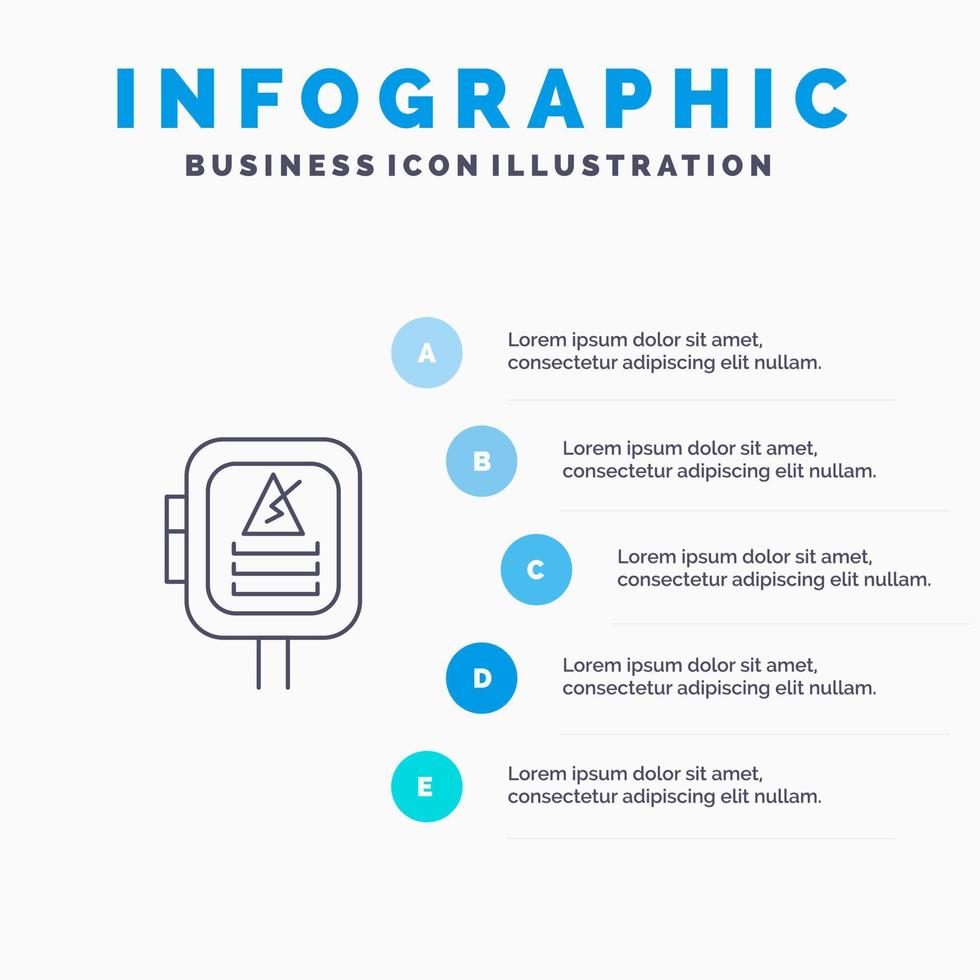 INFOGRAPHIC
BUSINESS ICON ILLUSTRATION

A
Lorem ipsum dolor sit amet, consectetur adipiscing elit nullam.

B
Lorem ipsum dolor sit amet, consectetur adipiscing elit nullam.

C
Lorem ipsum dolor sit amet, consectetur adipiscing elit nullam.

D
Lorem ipsum dolor sit amet, consectetur adipiscing elit nullam.

E
Lorem ipsum dolor sit amet, consectetur adipiscing elit nullam.