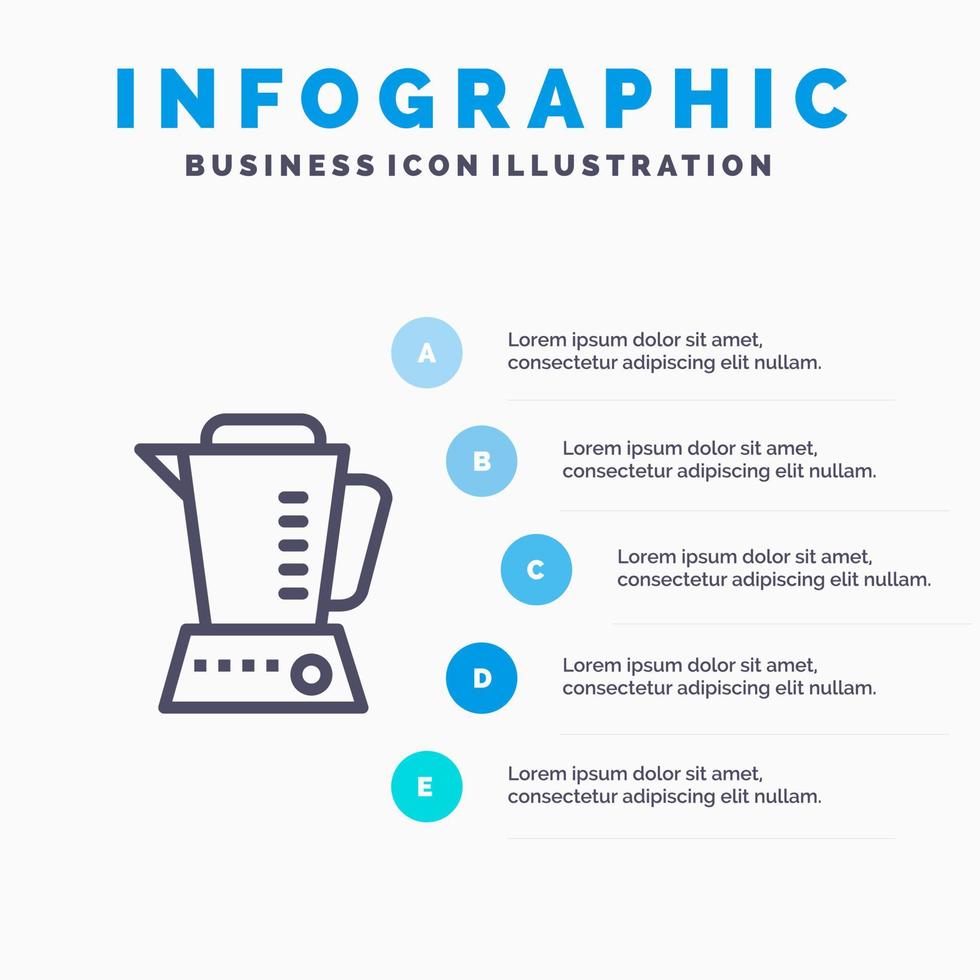 INFOGRAPHIC
BUSINESS ICON ILLUSTRATION

A
Lorem ipsum dolor sit amet, consectetur adipiscing elit nullam.

B
Lorem ipsum dolor sit amet, consectetur adipiscing elit nullam.

C
Lorem ipsum dolor sit amet, consectetur adipiscing elit nullam.

D
Lorem ipsum dolor sit amet, consectetur adipiscing elit nullam.

E
Lorem ipsum dolor sit amet, consectetur adipiscing elit nullam.