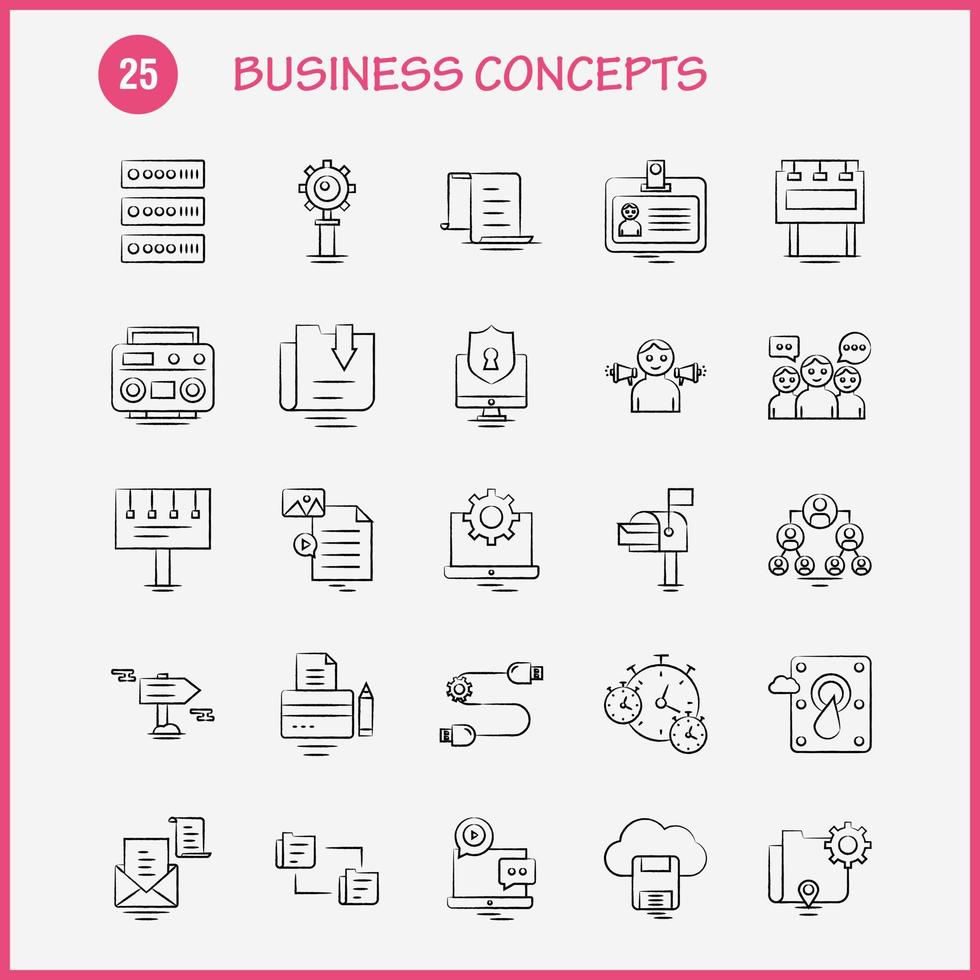 25
BUSINESS CONCEPTS