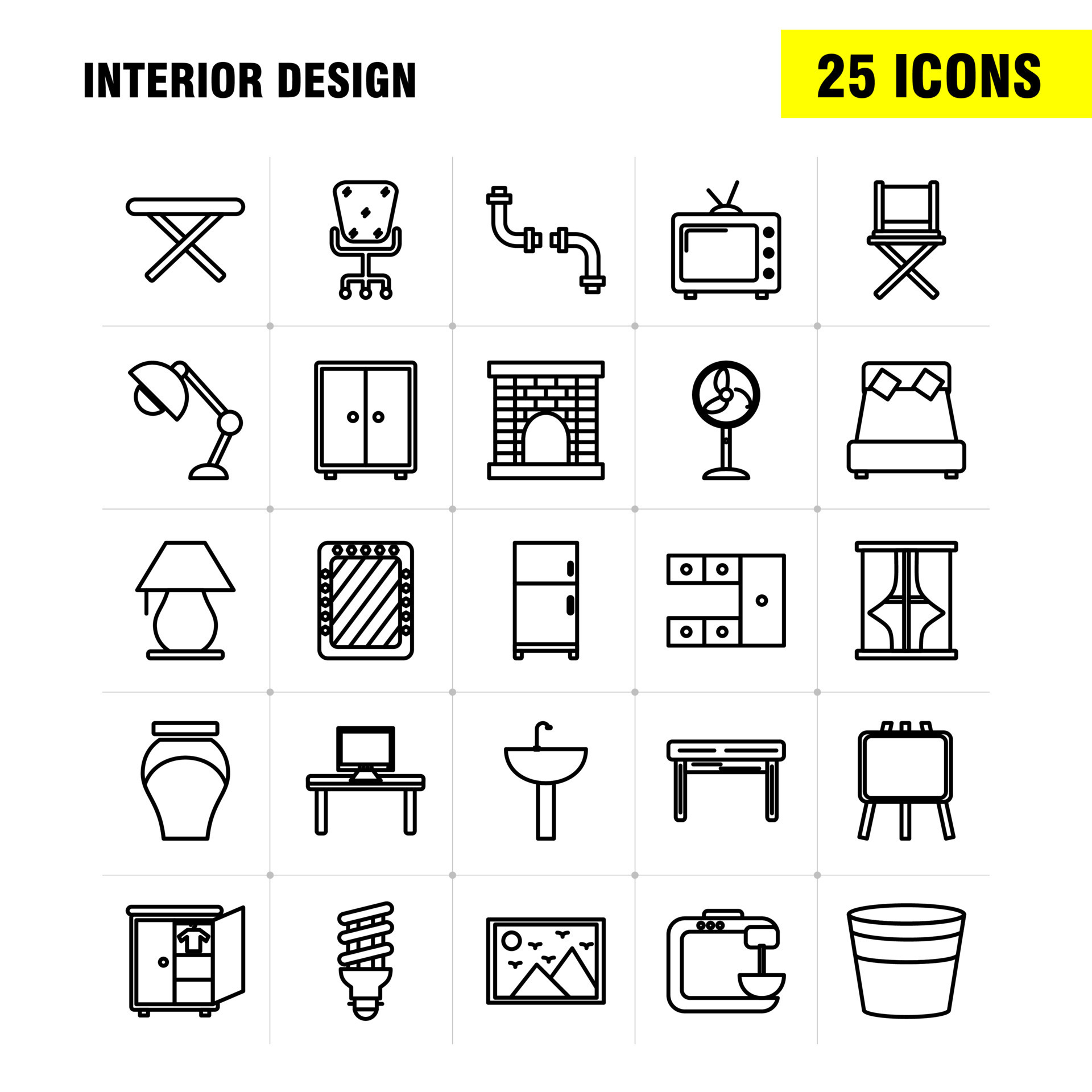 INTERIOR DESIGN

25 ICONS