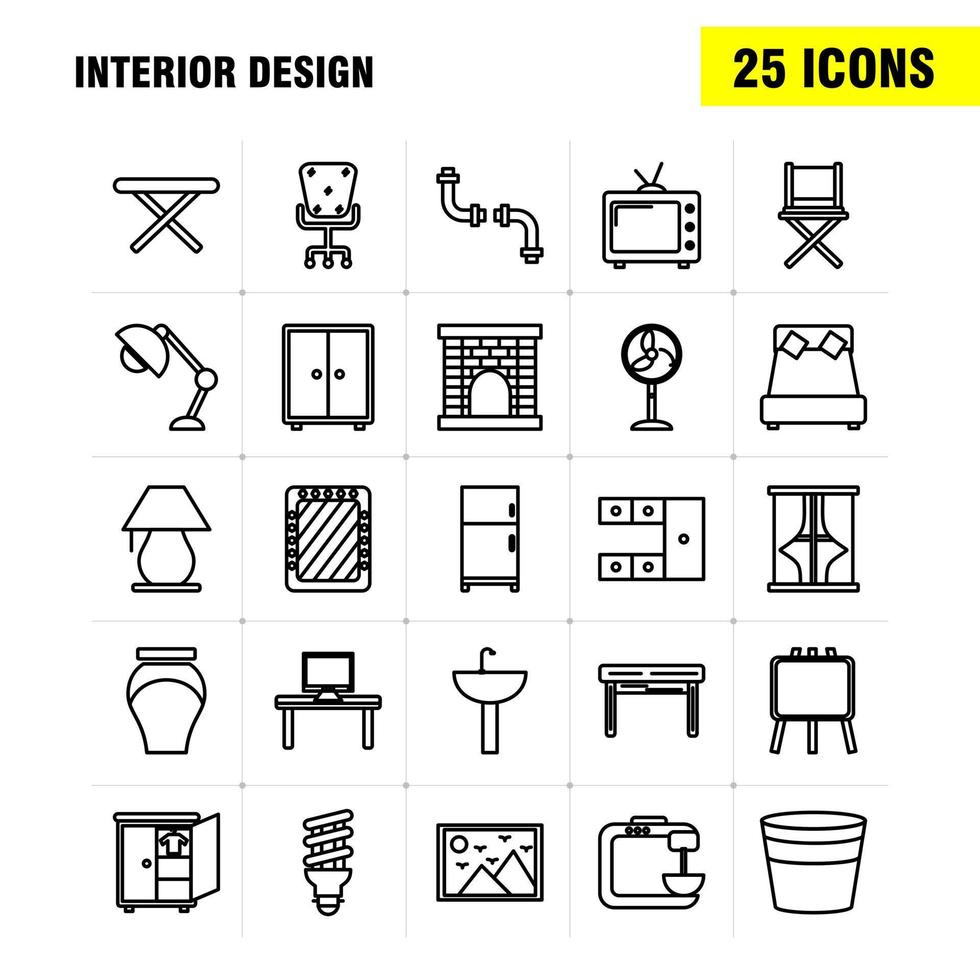 INTERIOR DESIGN

25 ICONS