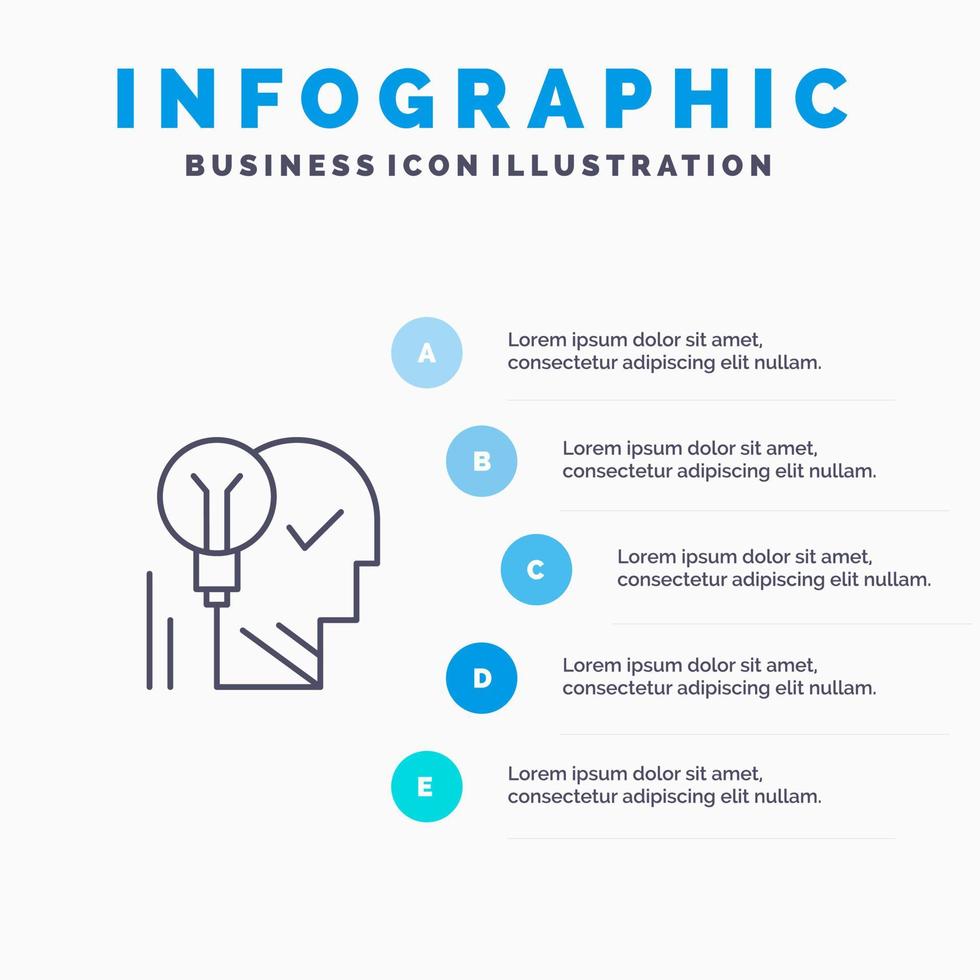 INFOGRAPHIC
BUSINESS ICON ILLUSTRATION

A
Lorem ipsum dolor sit amet, consectetur adipiscing elit nullam.

B
Lorem ipsum dolor sit amet, consectetur adipiscing elit nullam.

C
Lorem ipsum dolor sit amet, consectetur adipiscing elit nullam.

D
Lorem ipsum dolor sit amet, consectetur adipiscing elit nullam.

E
Lorem ipsum dolor sit amet, consectetur adipiscing elit nullam.