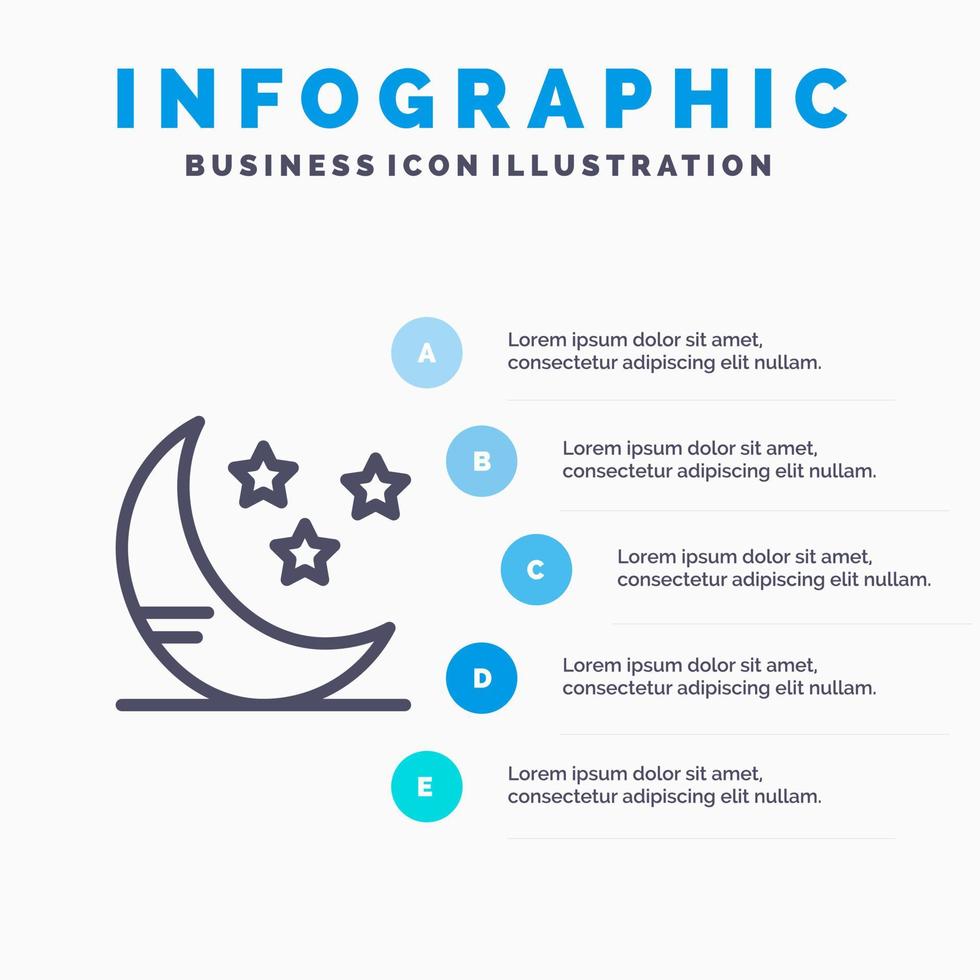 INFOGRAPHIC
BUSINESS ICON ILLUSTRATION

A
Lorem ipsum dolor sit amet, consectetur adipiscing elit nullam.

B
Lorem ipsum dolor sit amet, consectetur adipiscing elit nullam.

C
Lorem ipsum dolor sit amet, consectetur adipiscing elit nullam.

D
Lorem ipsum dolor sit amet, consectetur adipiscing elit nullam.

E
Lorem ipsum dolor sit amet, consectetur adipiscing elit nullam.