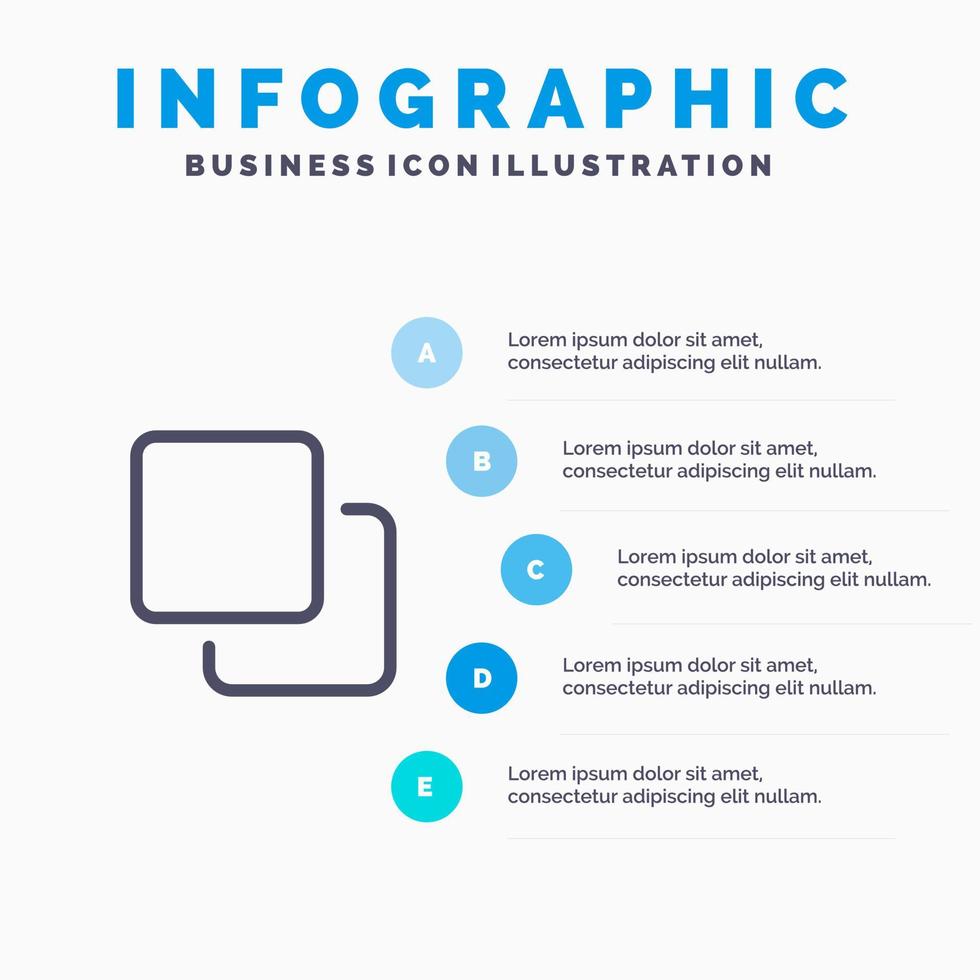 INFOGRAPHIC

BUSINESS ICON ILLUSTRATION

A

Lorem ipsum dolor sit amet, consectetur adipiscing elit nullam.

B

Lorem ipsum dolor sit amet, consectetur adipiscing elit nullam.

C

Lorem ipsum dolor sit amet, consectetur adipiscing elit nullam.

D

Lorem ipsum dolor sit amet, consectetur adipiscing elit nullam.

E

Lorem ipsum dolor sit amet, consectetur adipiscing elit nullam.