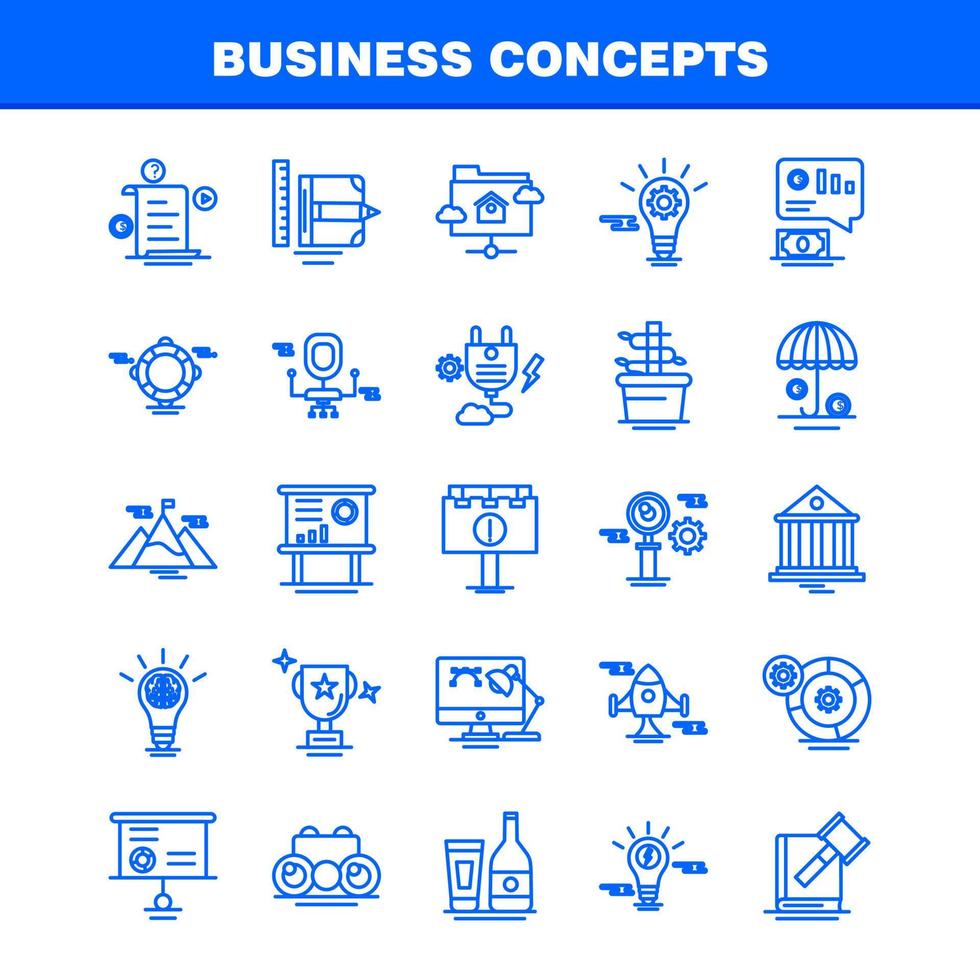 BUSINESS CONCEPTS