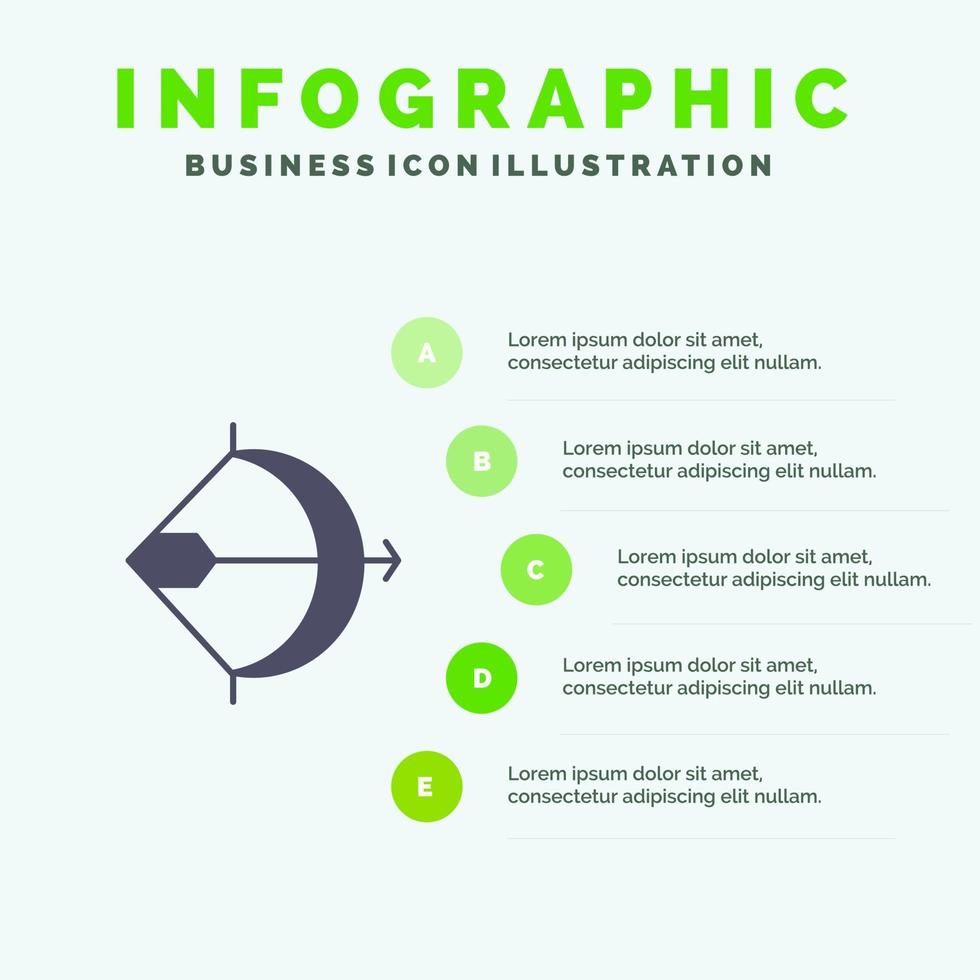 INFOGRAPHIC
BUSINESS ICON ILLUSTRATION

A
Lorem ipsum dolor sit amet, consectetur adipiscing elit nullam.

B
Lorem ipsum dolor sit amet, consectetur adipiscing elit nullam.

C
Lorem ipsum dolor sit amet, consectetur adipiscing elit nullam.

D
Lorem ipsum dolor sit amet, consectetur adipiscing elit nullam.

E
Lorem ipsum dolor sit amet, consectetur adipiscing elit nullam.